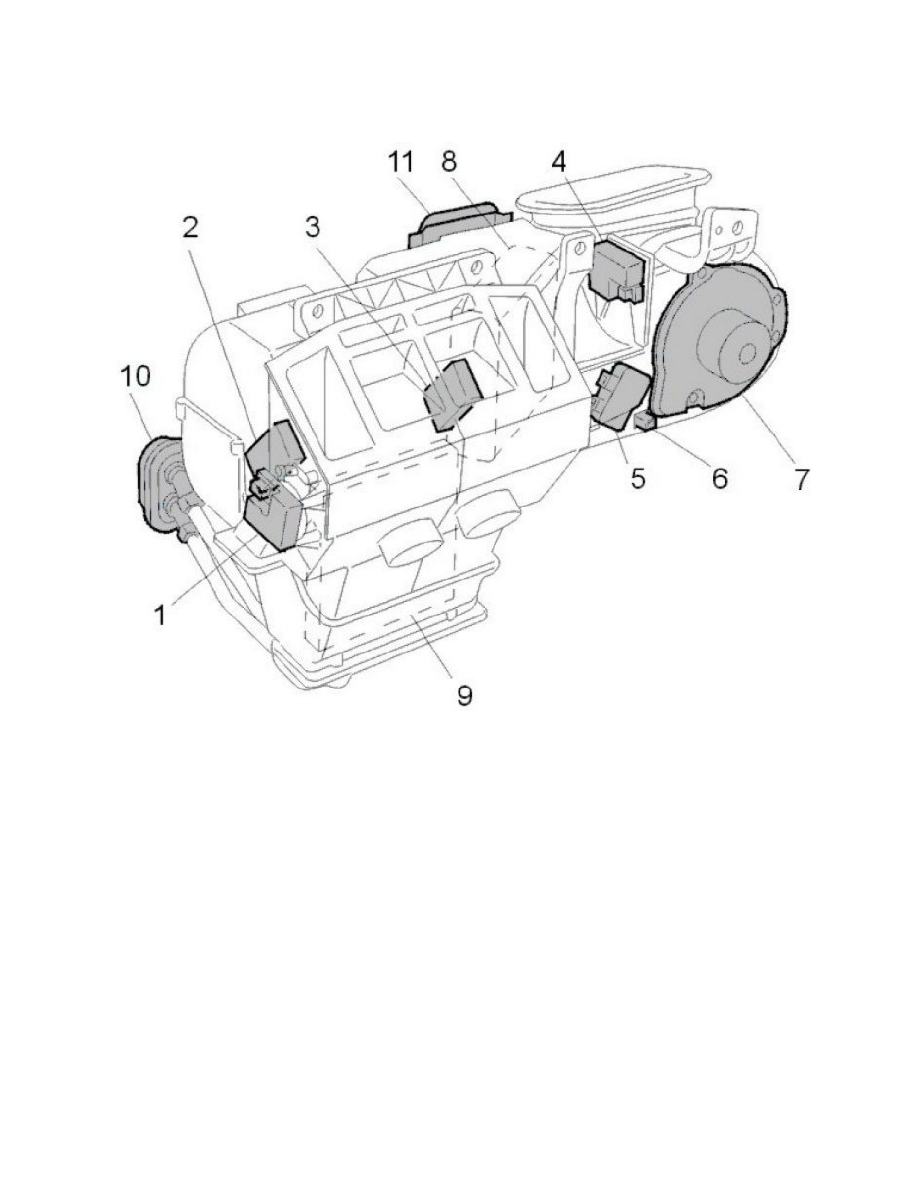 11
8
4
2
3
10
5
6
7
1
9