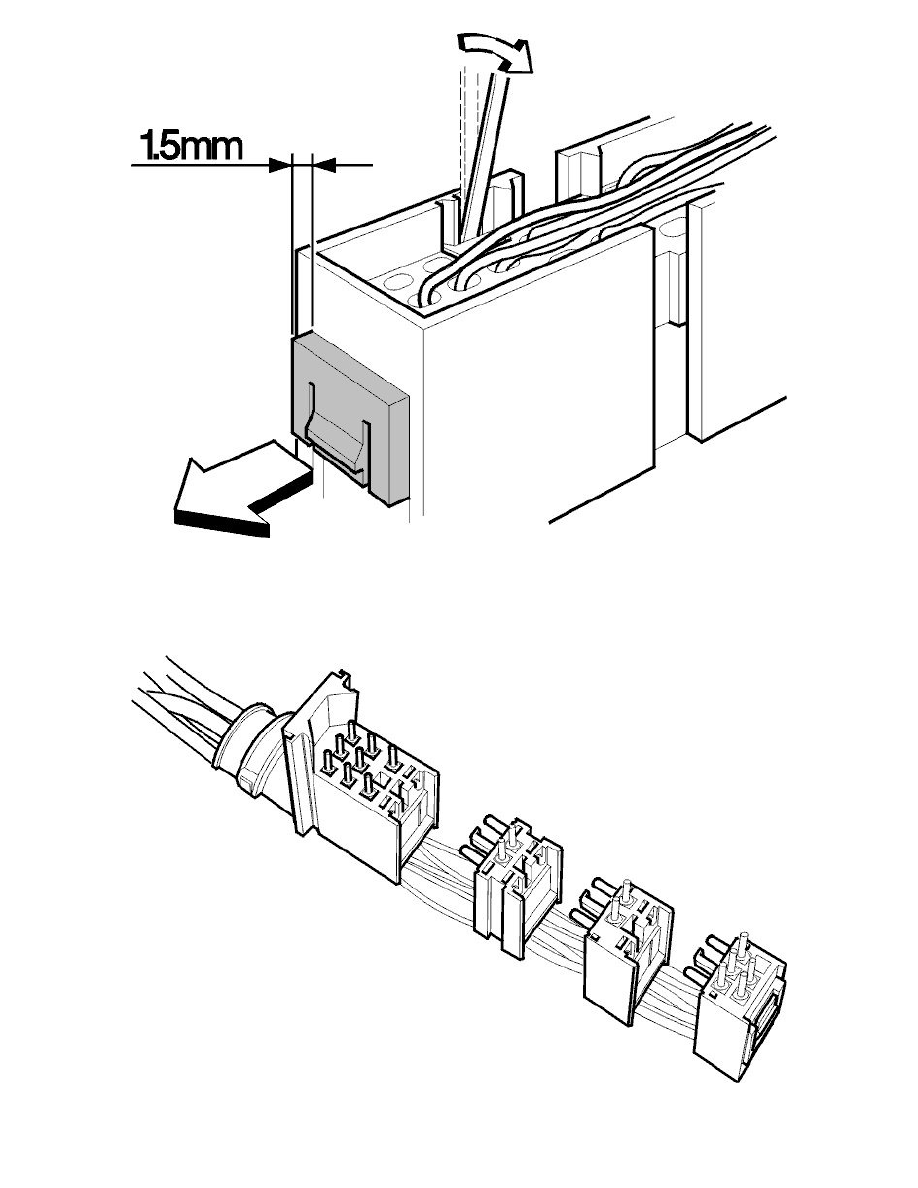 1.5mm