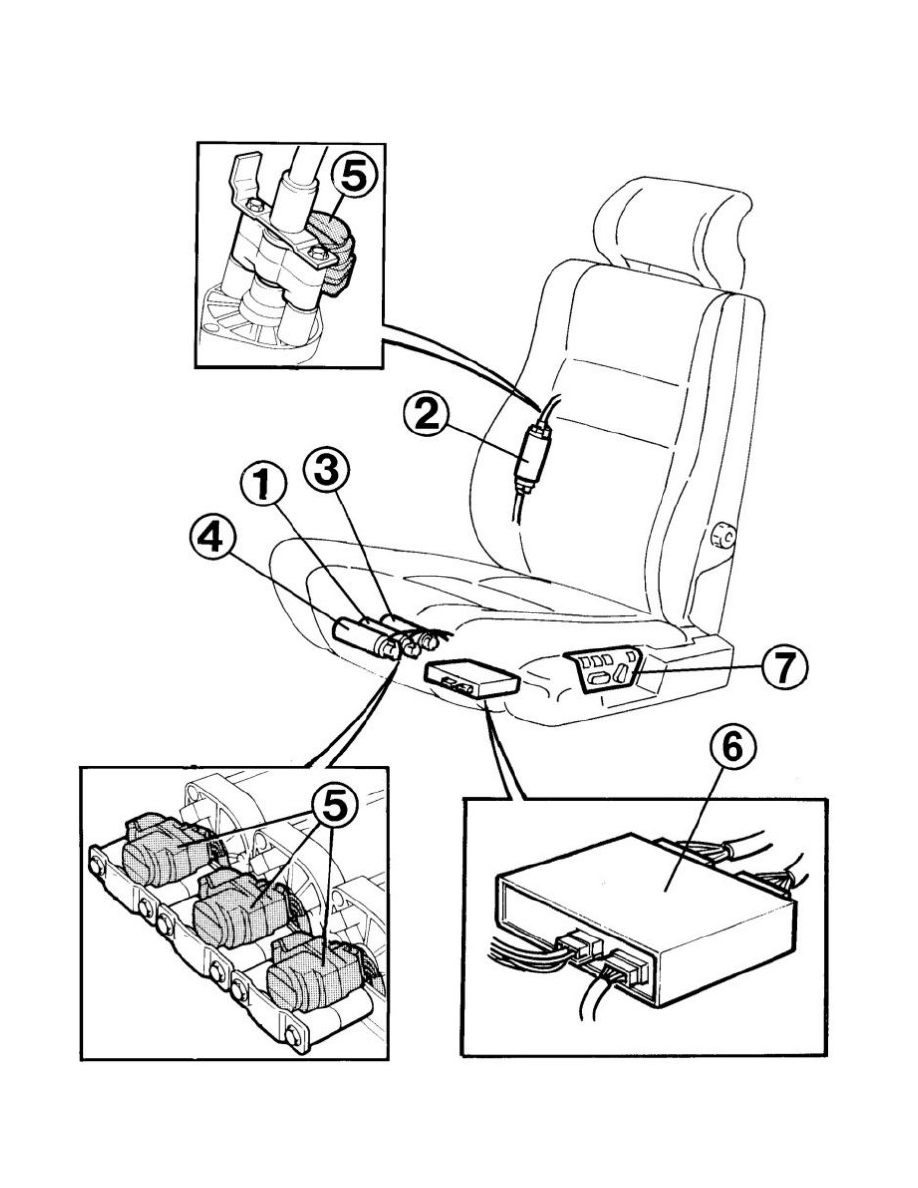 5
2
1
3
4
7
6
5