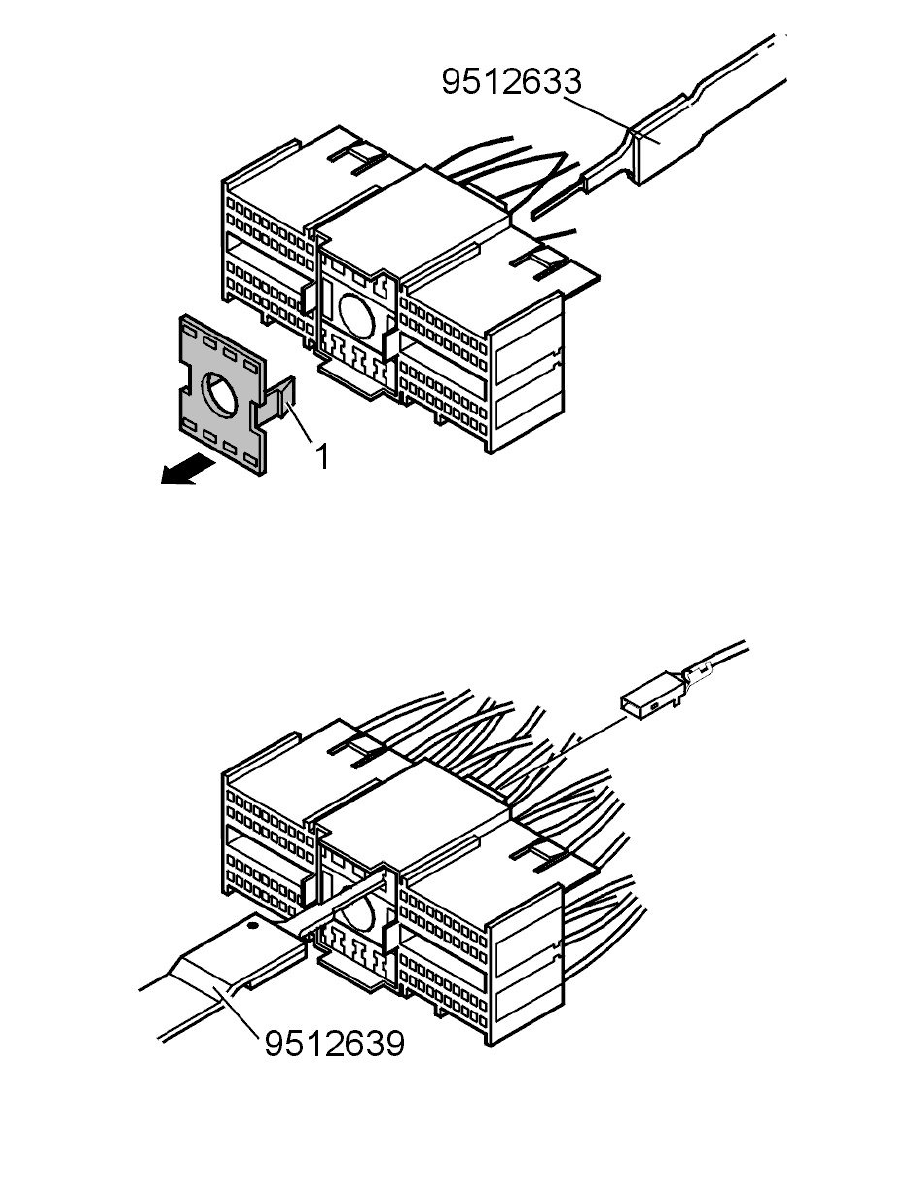 9512633

1

9512639