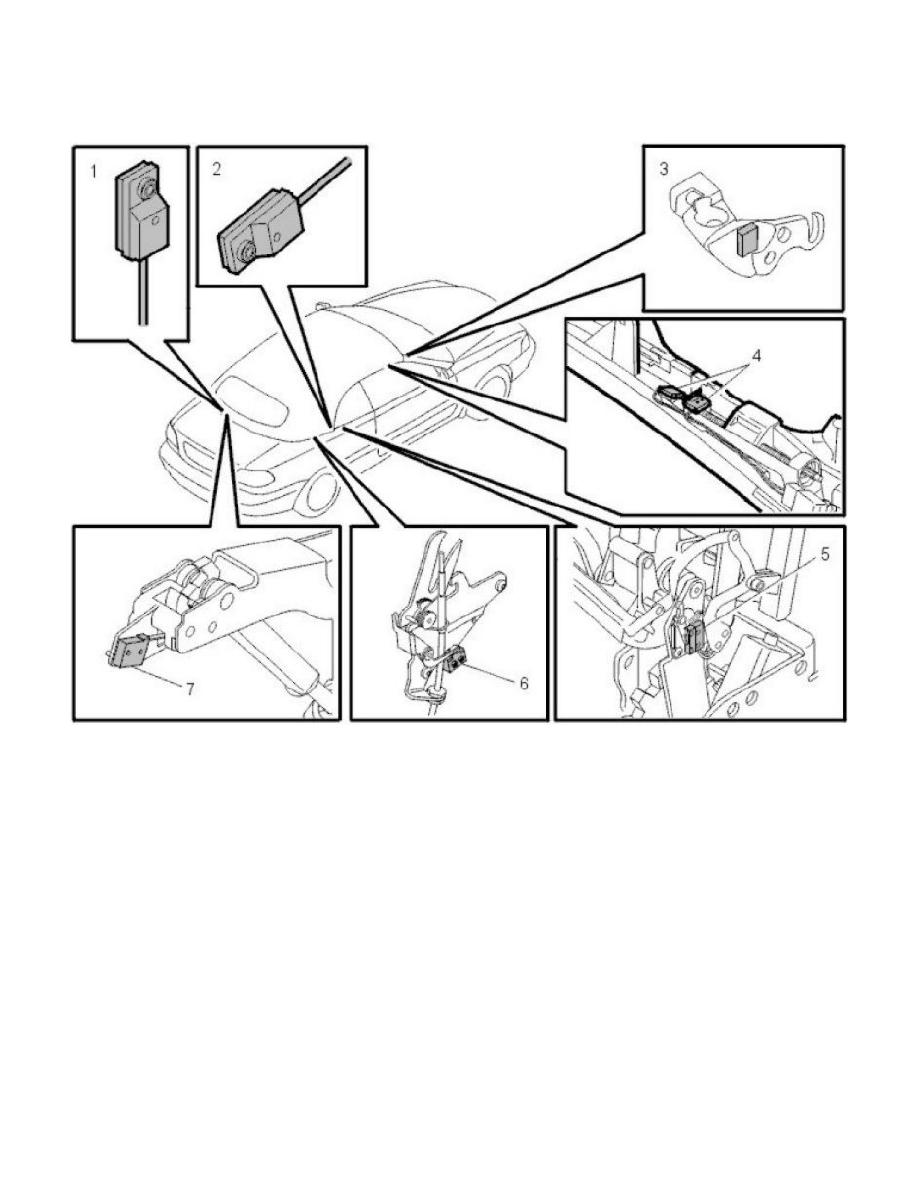 1
2
3
4
5
6
7