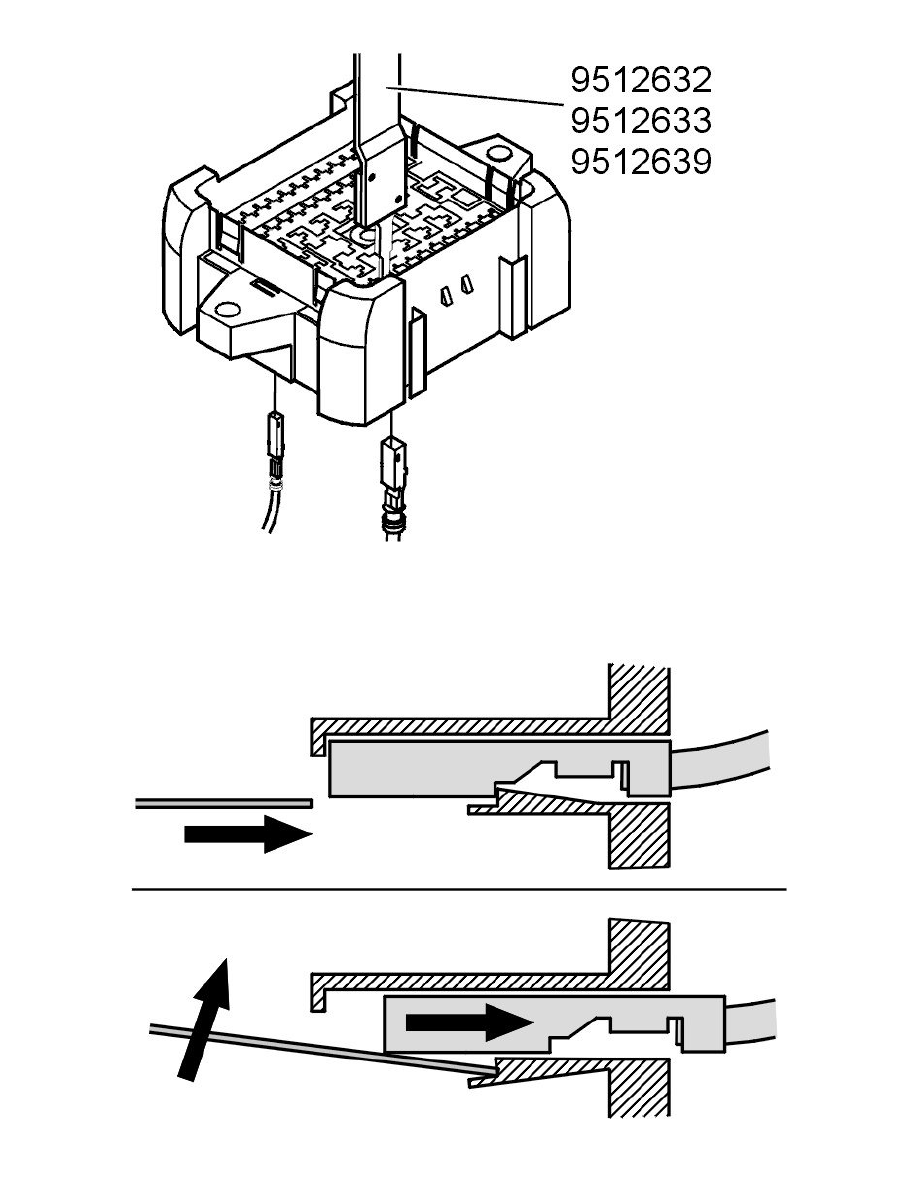 9512632
9512633
9512639