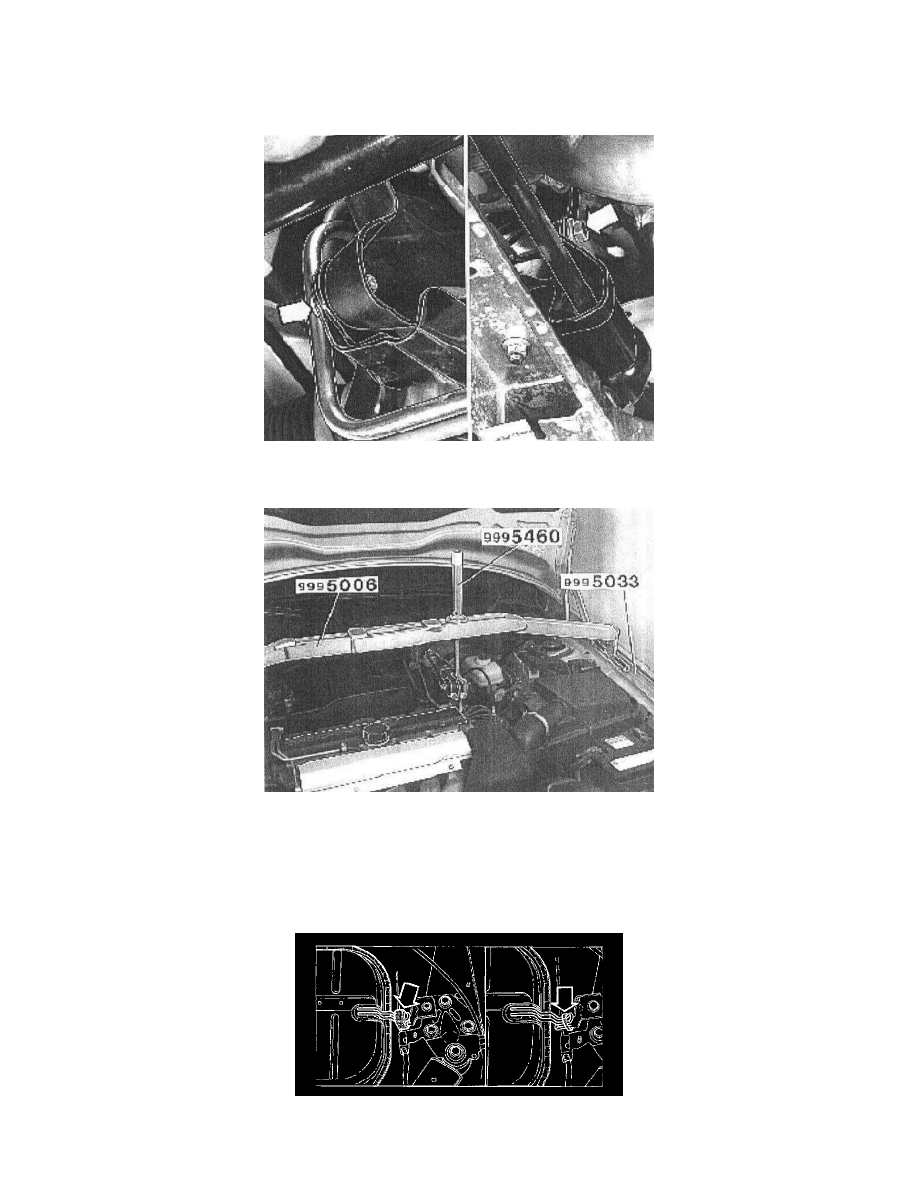 9995460
9995006
9995033