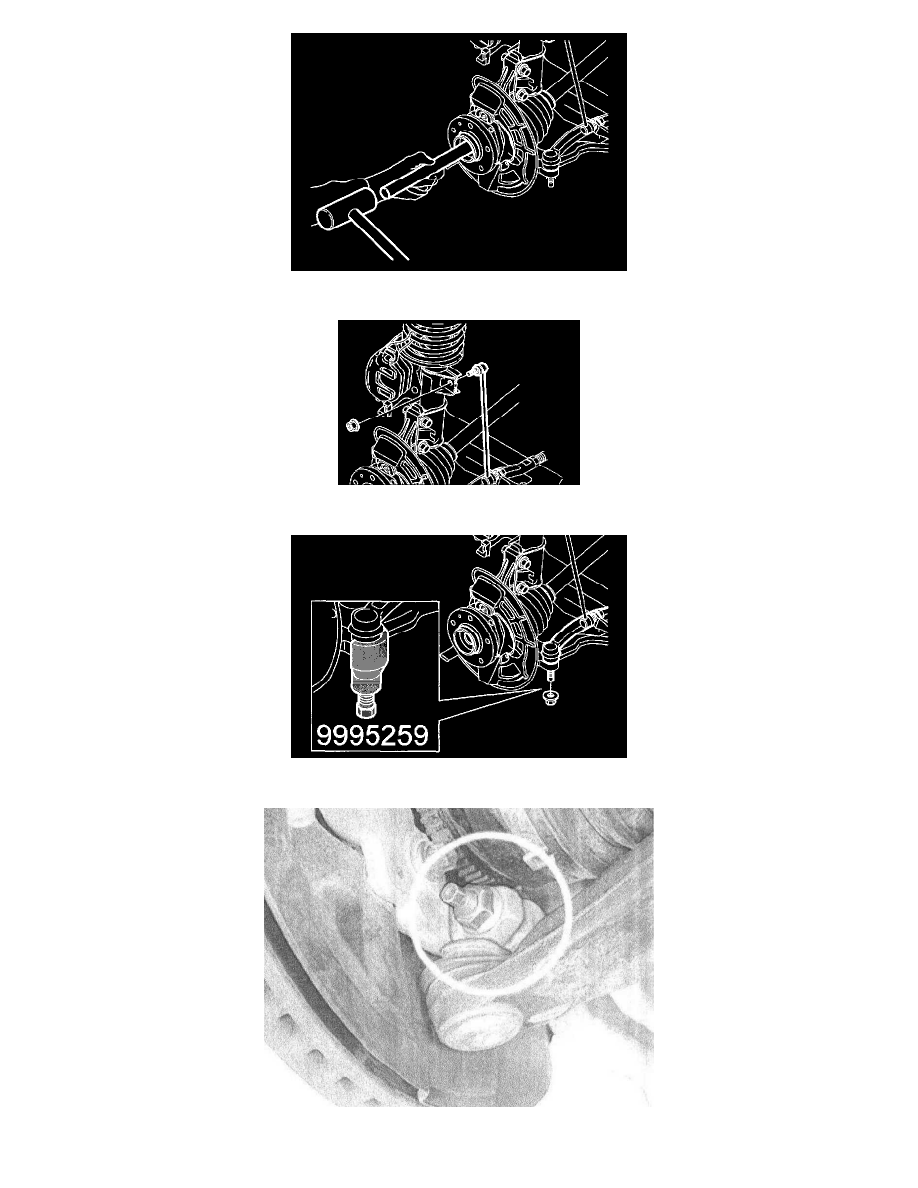 9995259