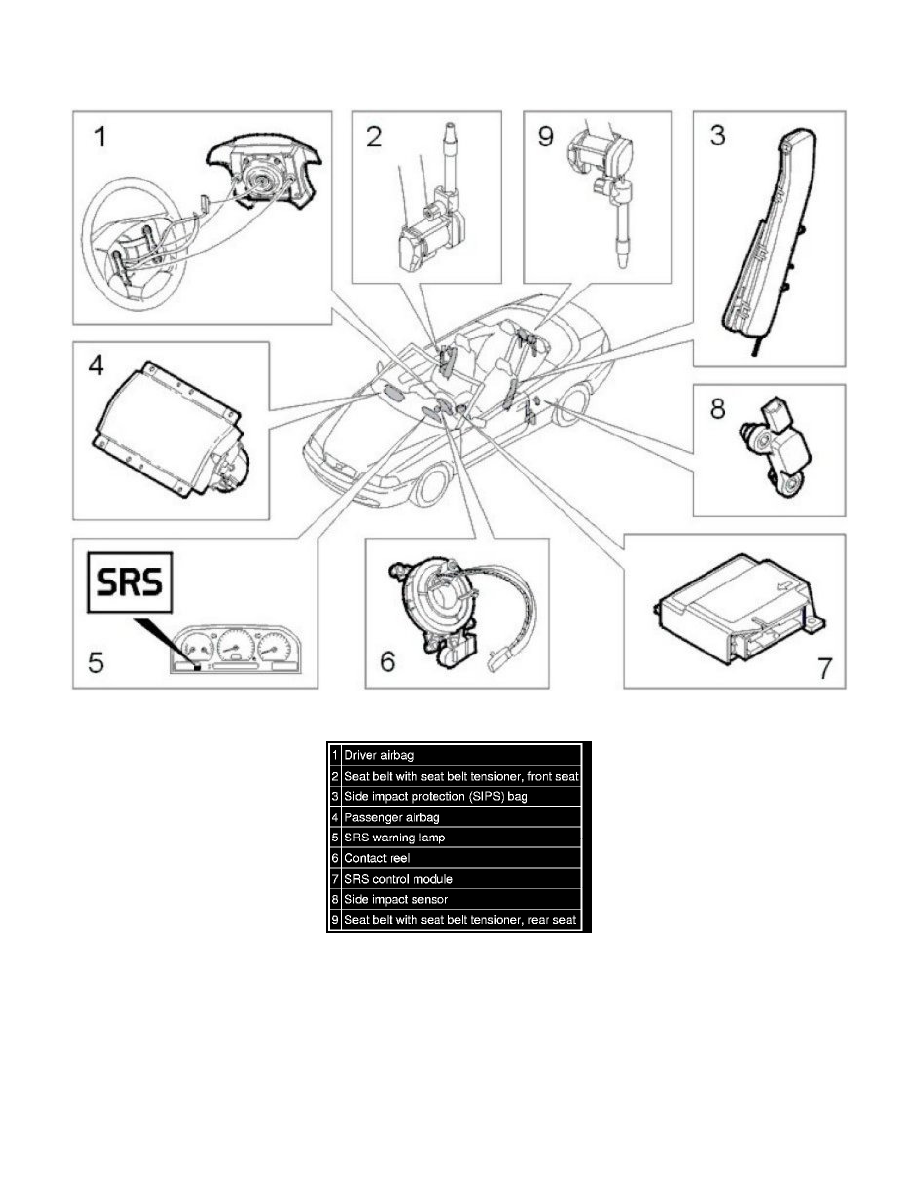 1

2

9

3

4

8

SRS

5

6

7

| 1 | Driver airbag |
|---|---|
| 2 | Seat belt with seat belt tensioner, front seat |
| 3 | Side impact protection (SIPS) bag |
| 4 | Passenger airbag |
| 5 | SRS warning lamp |
| 6 | Contact reel |
| 7 | SRS control module |
| 8 | Side impact sensor |
| 9 | Seat belt with seat belt tensioner, rear seat |