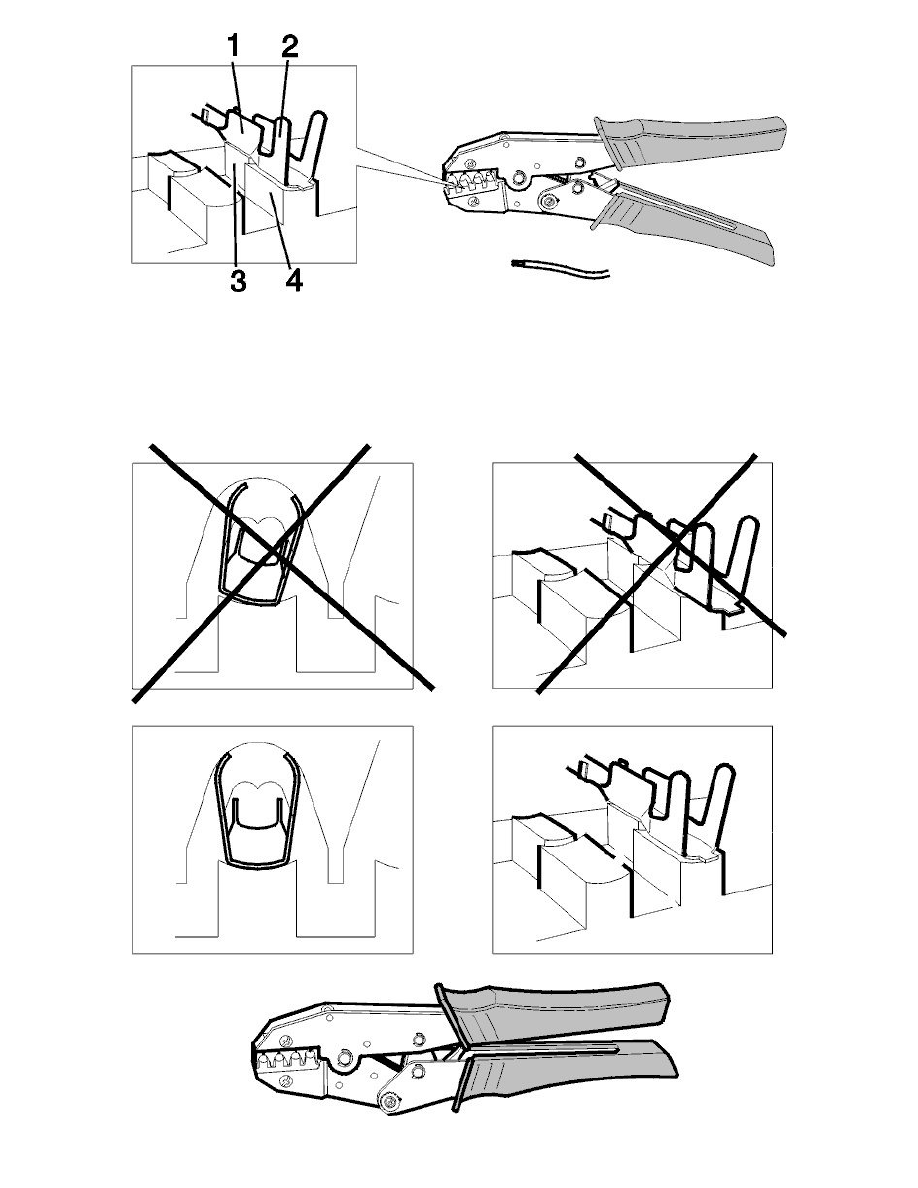 1 2
3 4