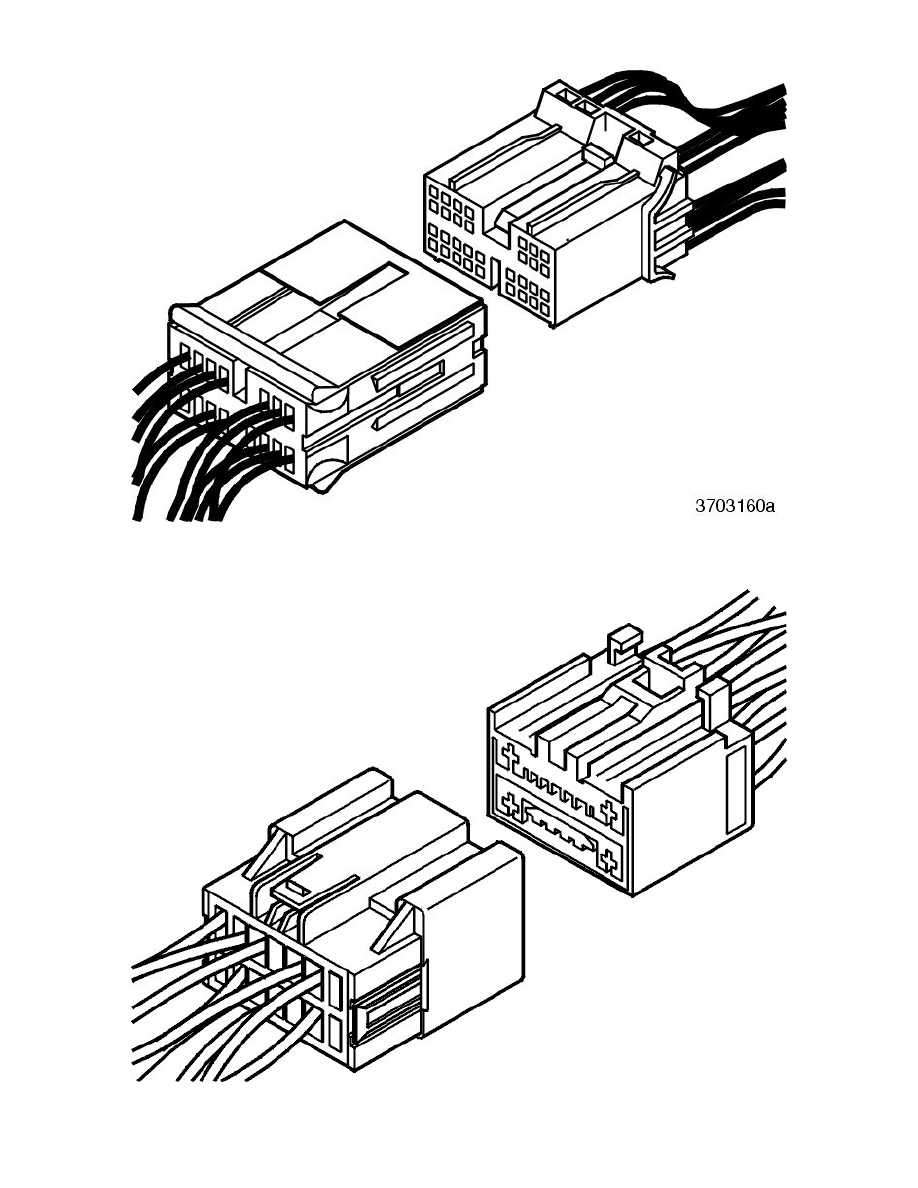 3703160a