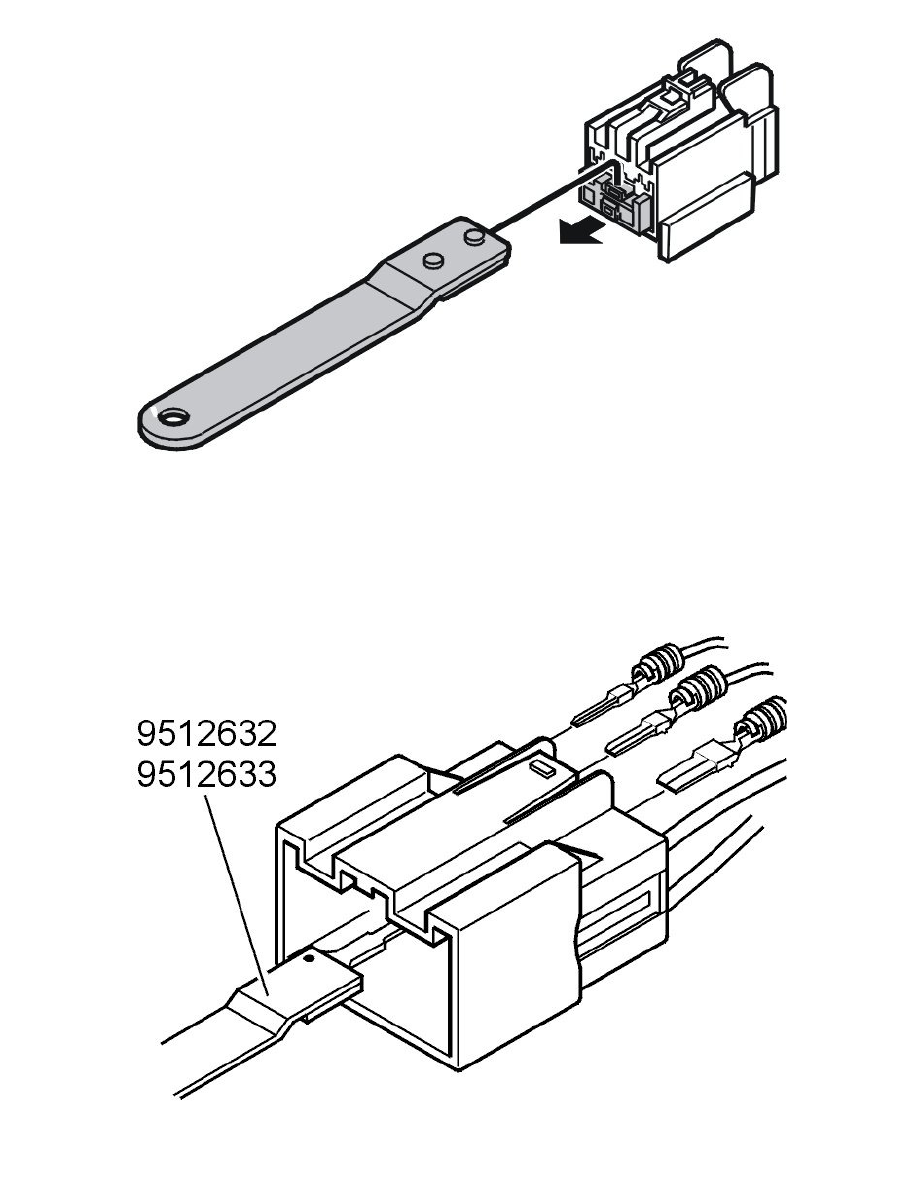 9512632
9512633