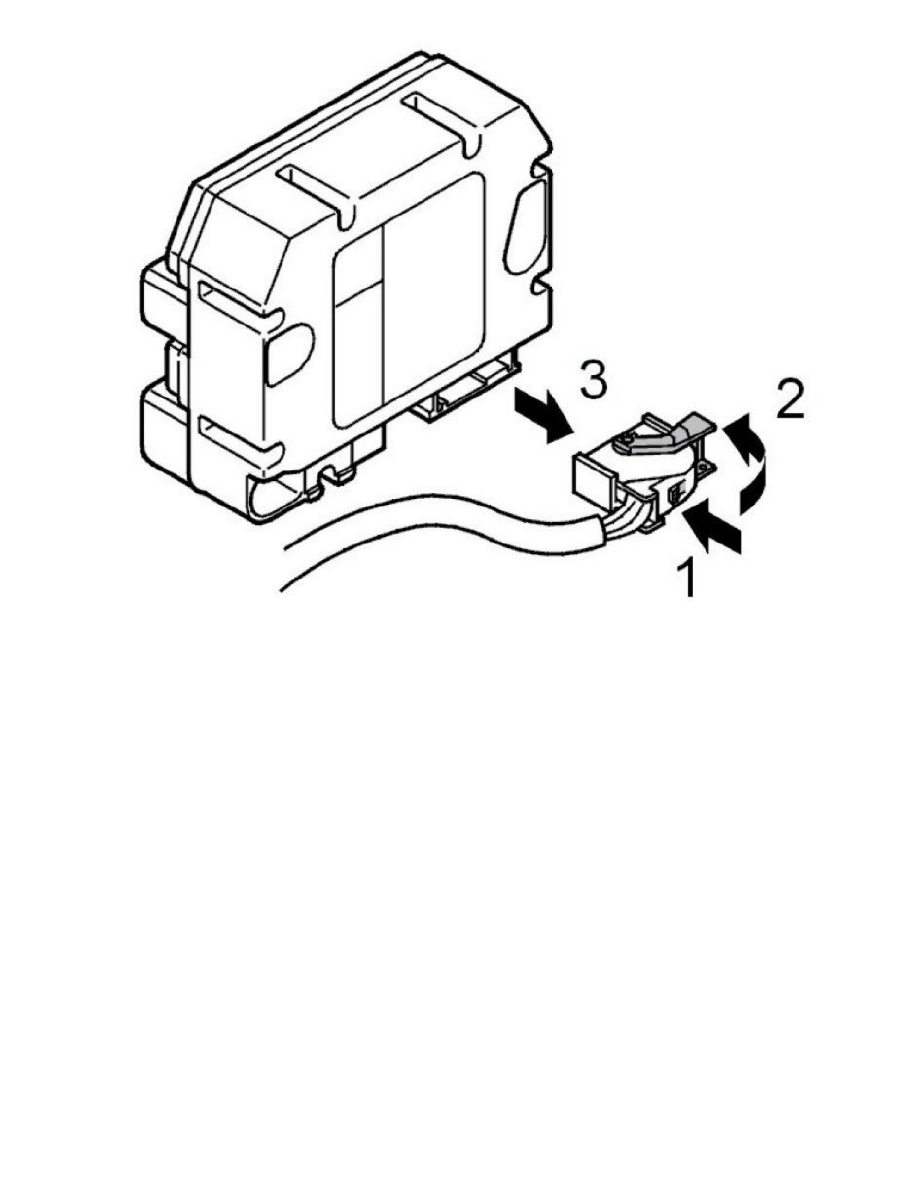 3
2
1