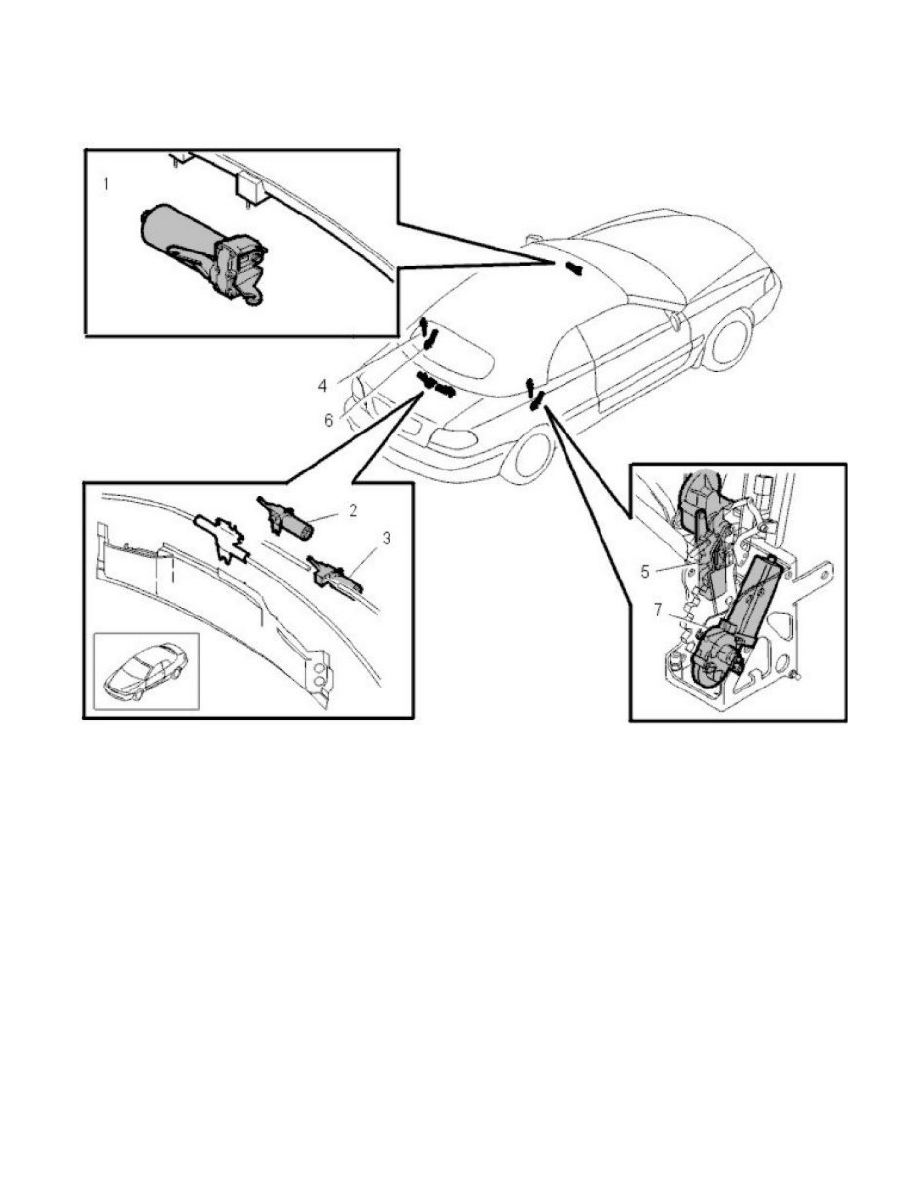 1

4

6

2

3

5

7