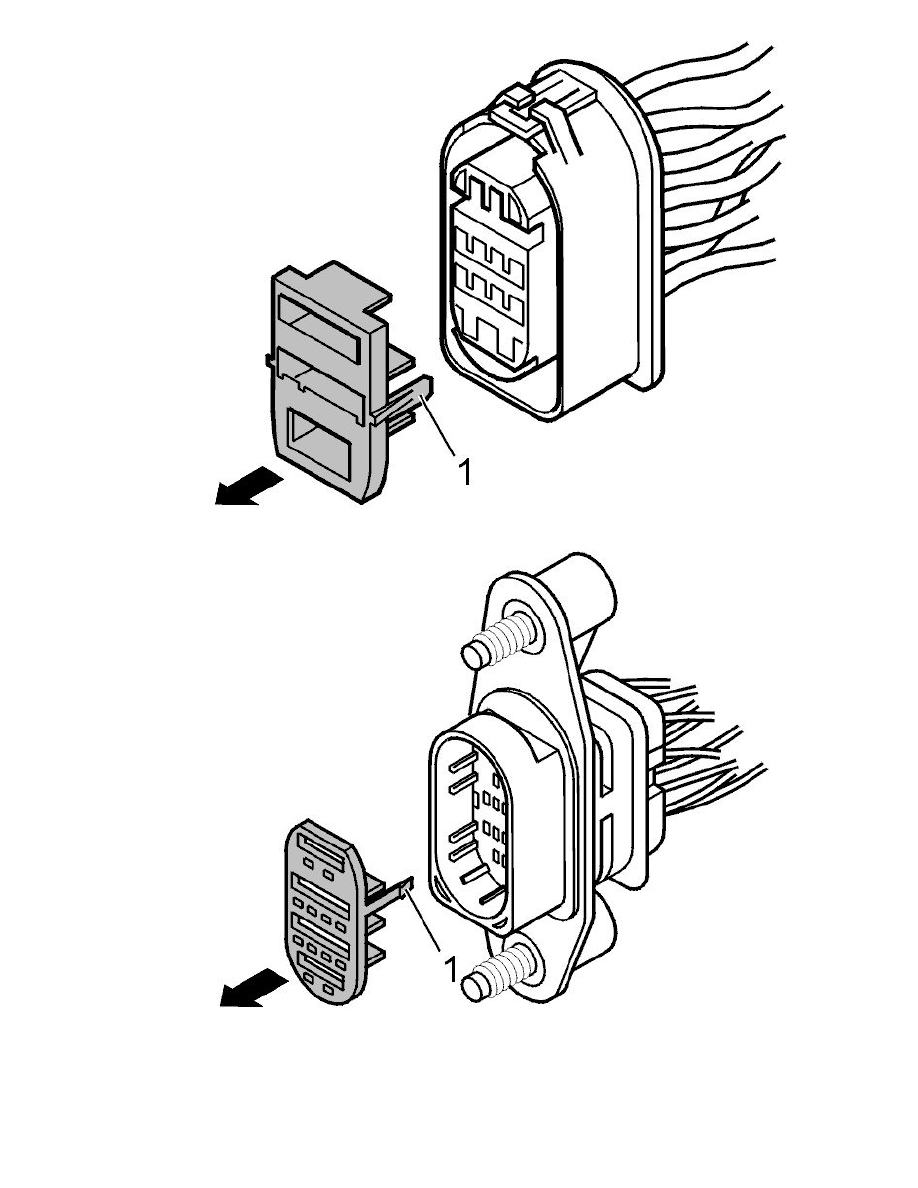 1

1