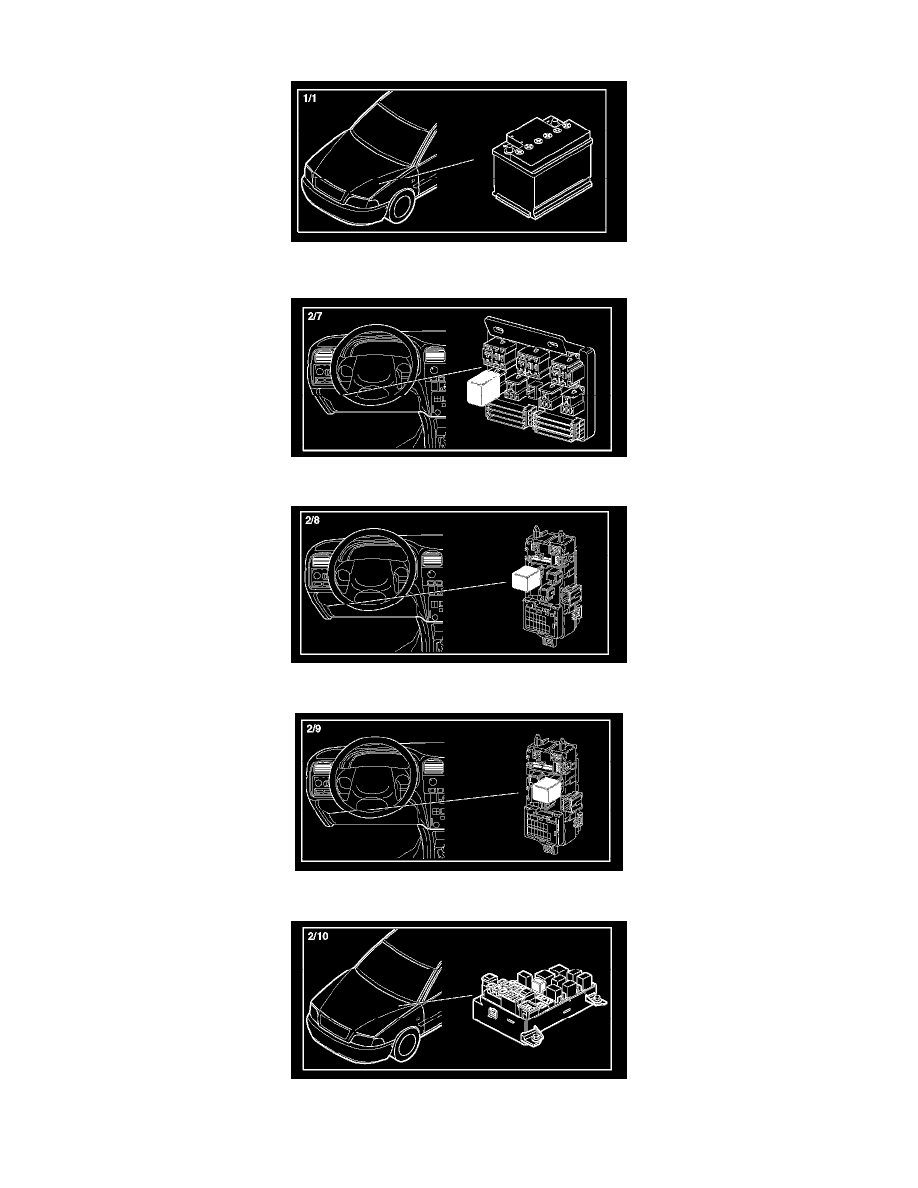 1/1

2/7

2/8

2/9

2/10