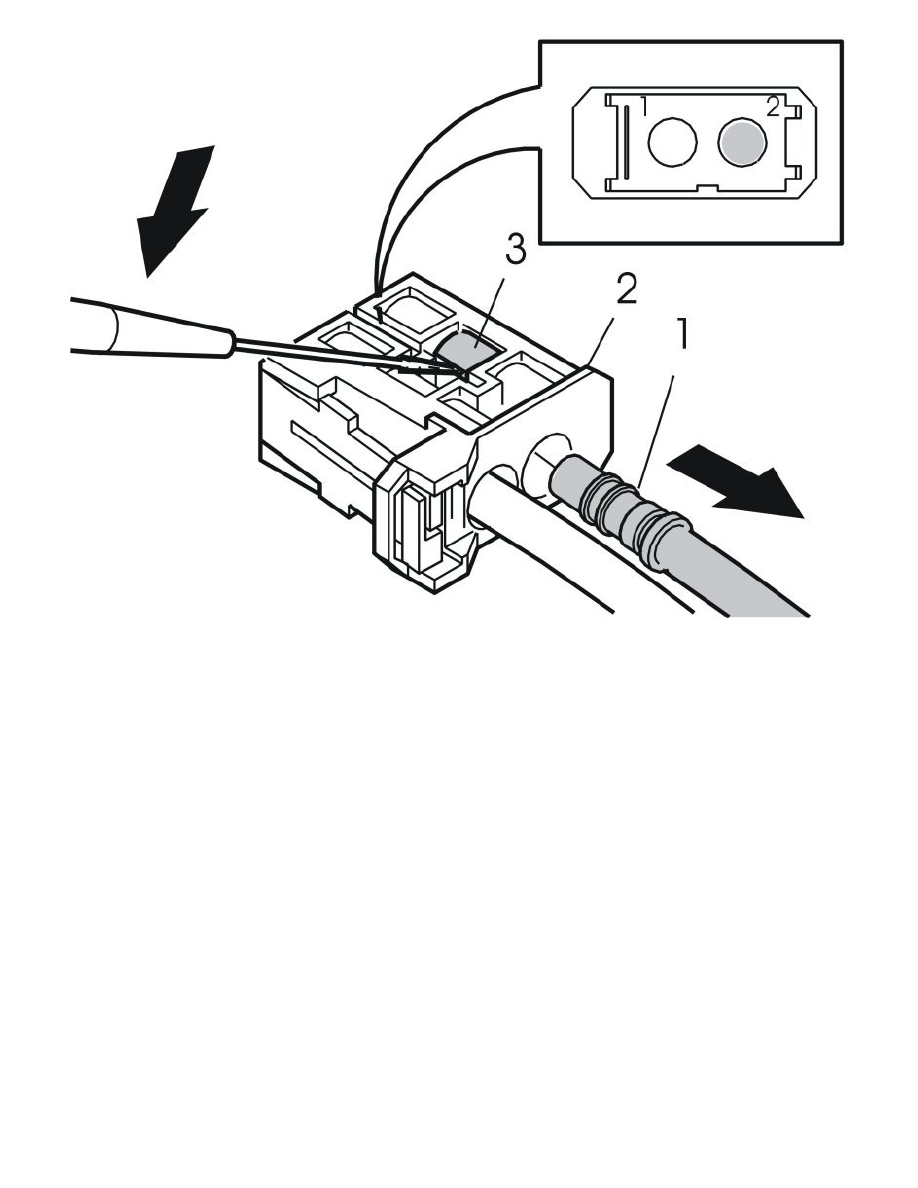 1
2
3
2
1