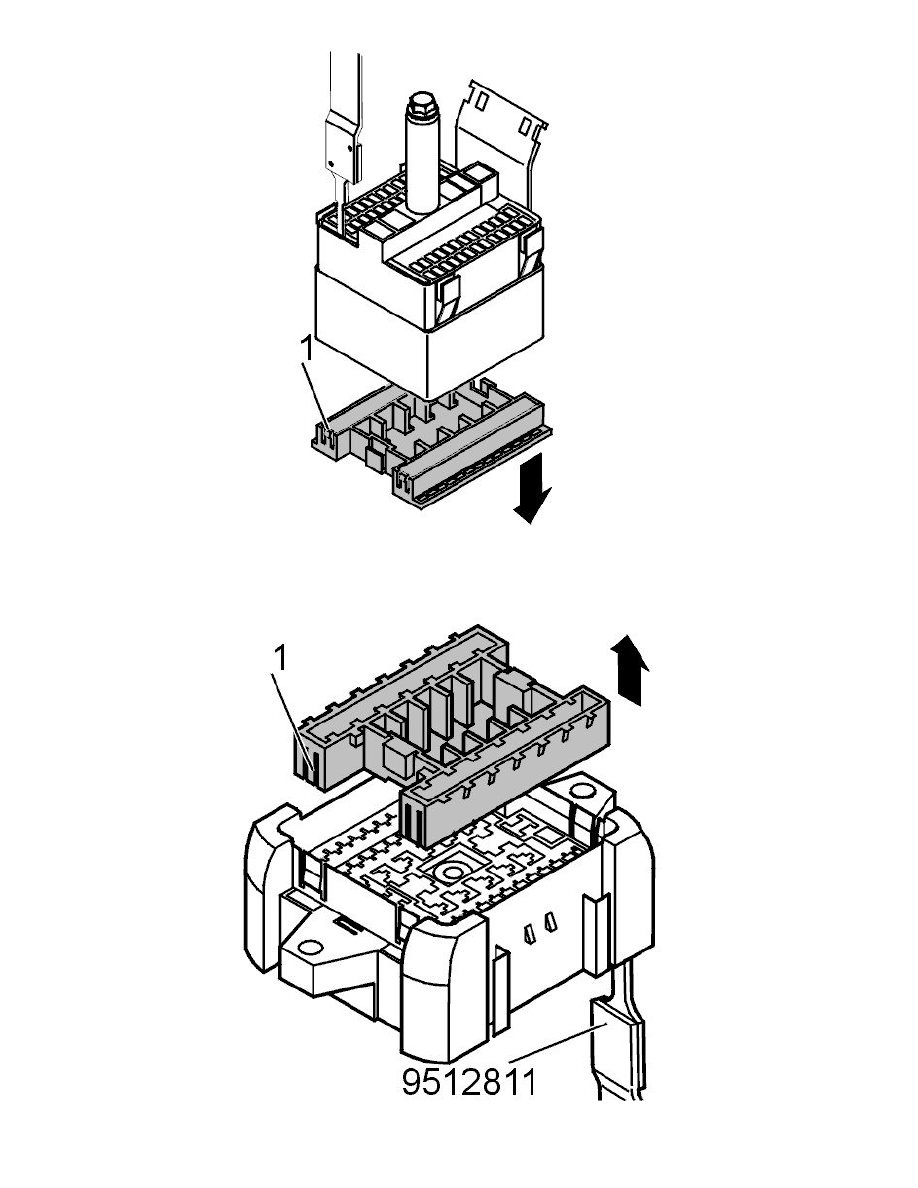 1

1

9512811