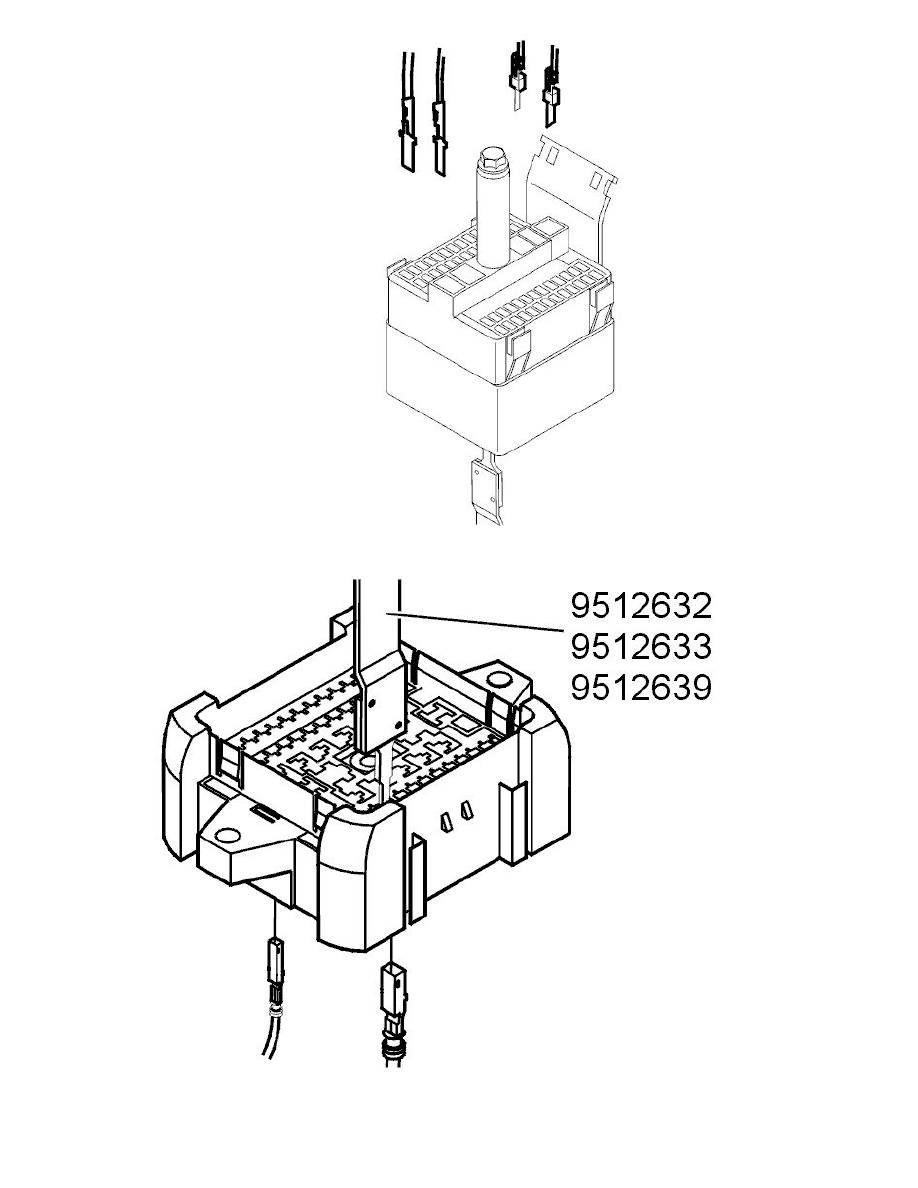 9512632
9512633
9512639