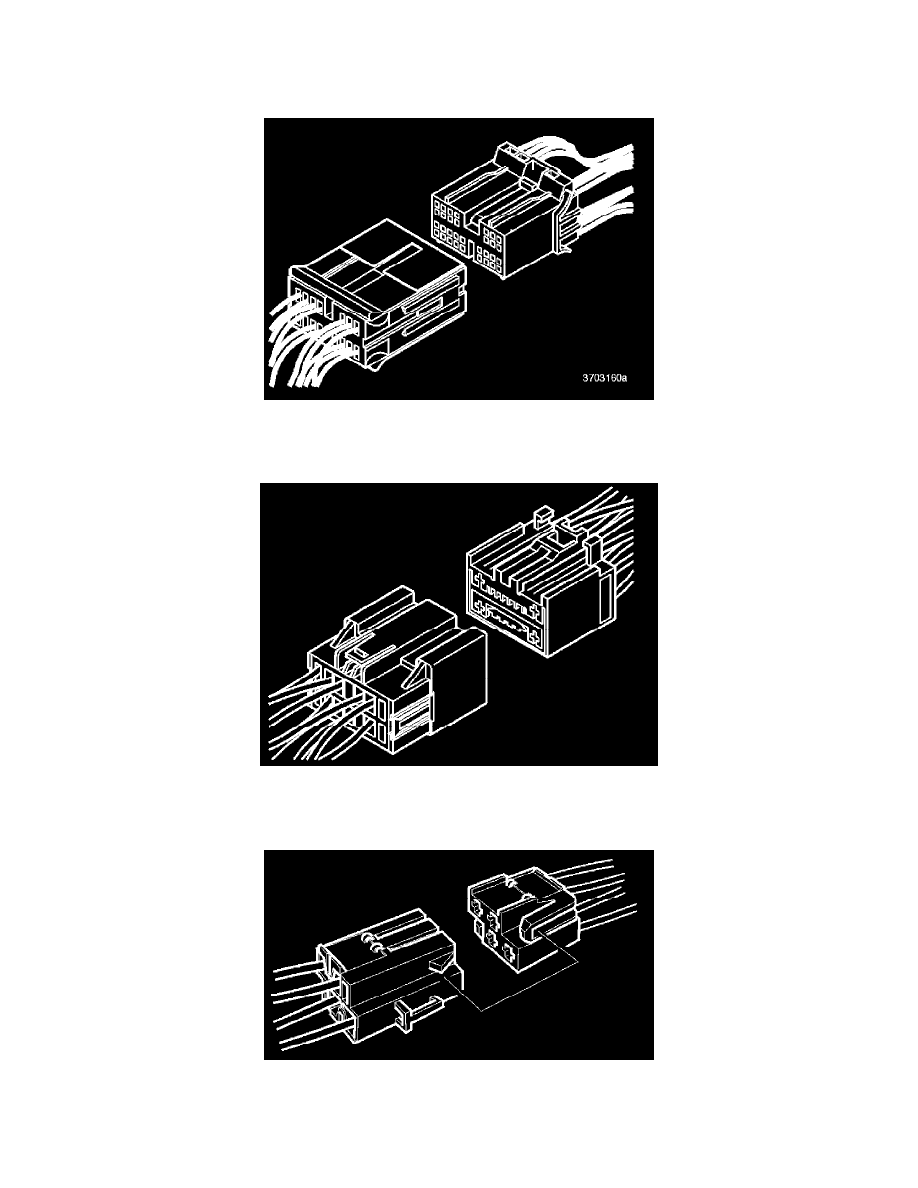 3703160a