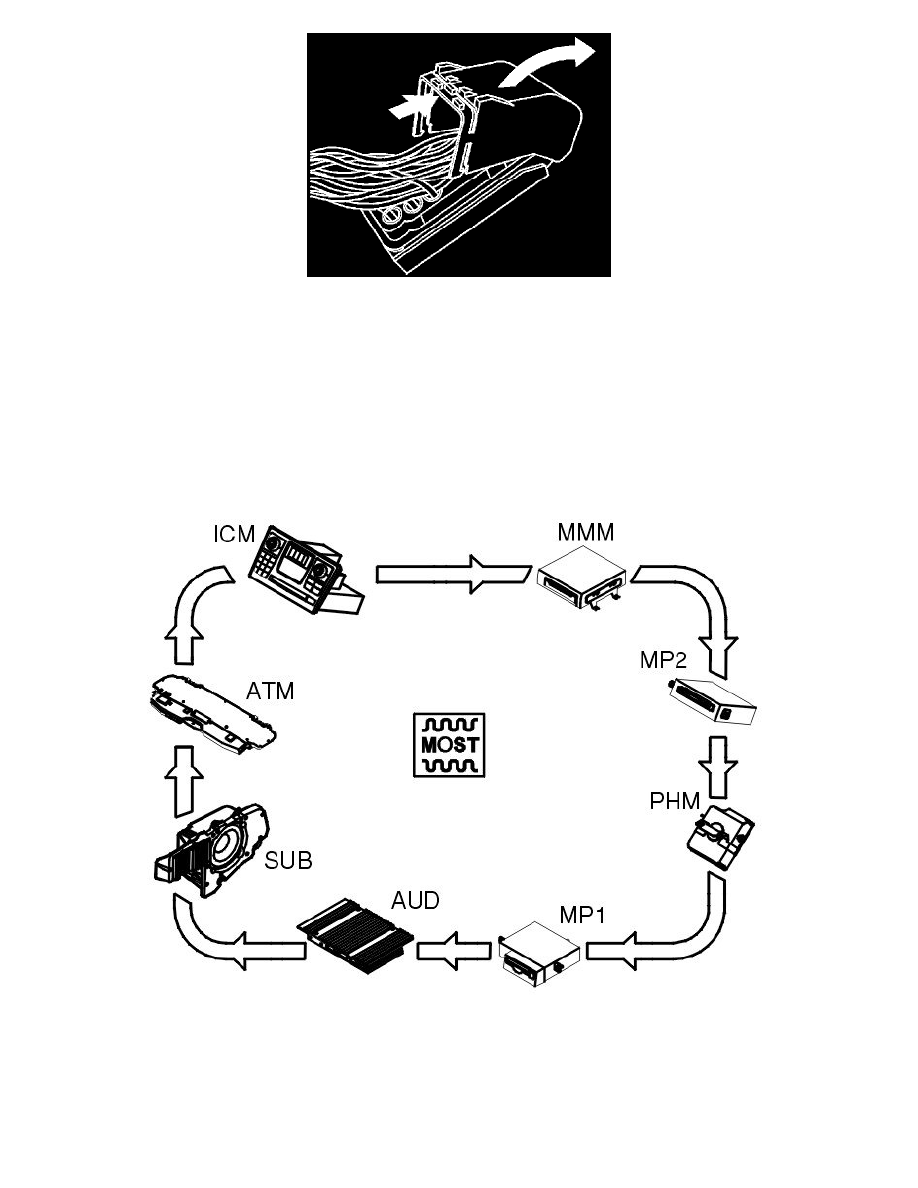 ICM

MMM

MP2

ATM

MOST

PHM

SUB

AUD

MP1