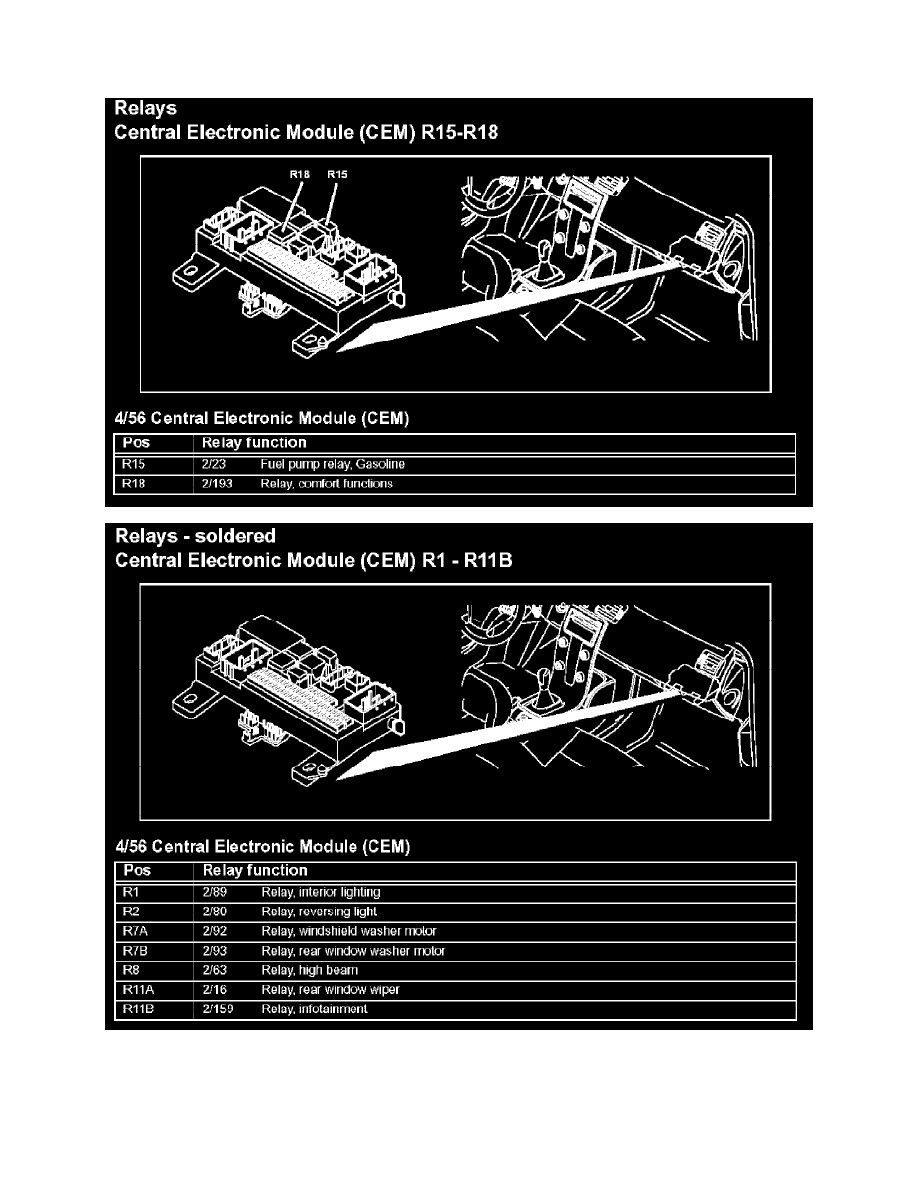 Relays
Central Electronic Module (CEM) R15-R18

R18 R15

4/56 Central Electronic Module (CEM)

| Pos | Relay function |
|---|---|
| R15 | 2/23 Fuel pump relay, Gasoline |
| R18 | 2/193 Relay, comfort functions |

Relays - soldered
Central Electronic Module (CEM) R1 - R11B

4/56 Central Electronic Module (CEM)

| Pos | Relay function |
|---|---|
| R1 | 2/89 Relay, interior lighting |
| R2 | 2/80 Relay, reversing light |
| R7A | 2/92 Relay, windshield washer motor |
| R7B | 2/93 Relay, rear window washer motor |
| R8 | 2/63 Relay, high beam |
| R11A | 2/16 Relay, rear window wiper |
| R11B | 2/159 Relay, infotainment |