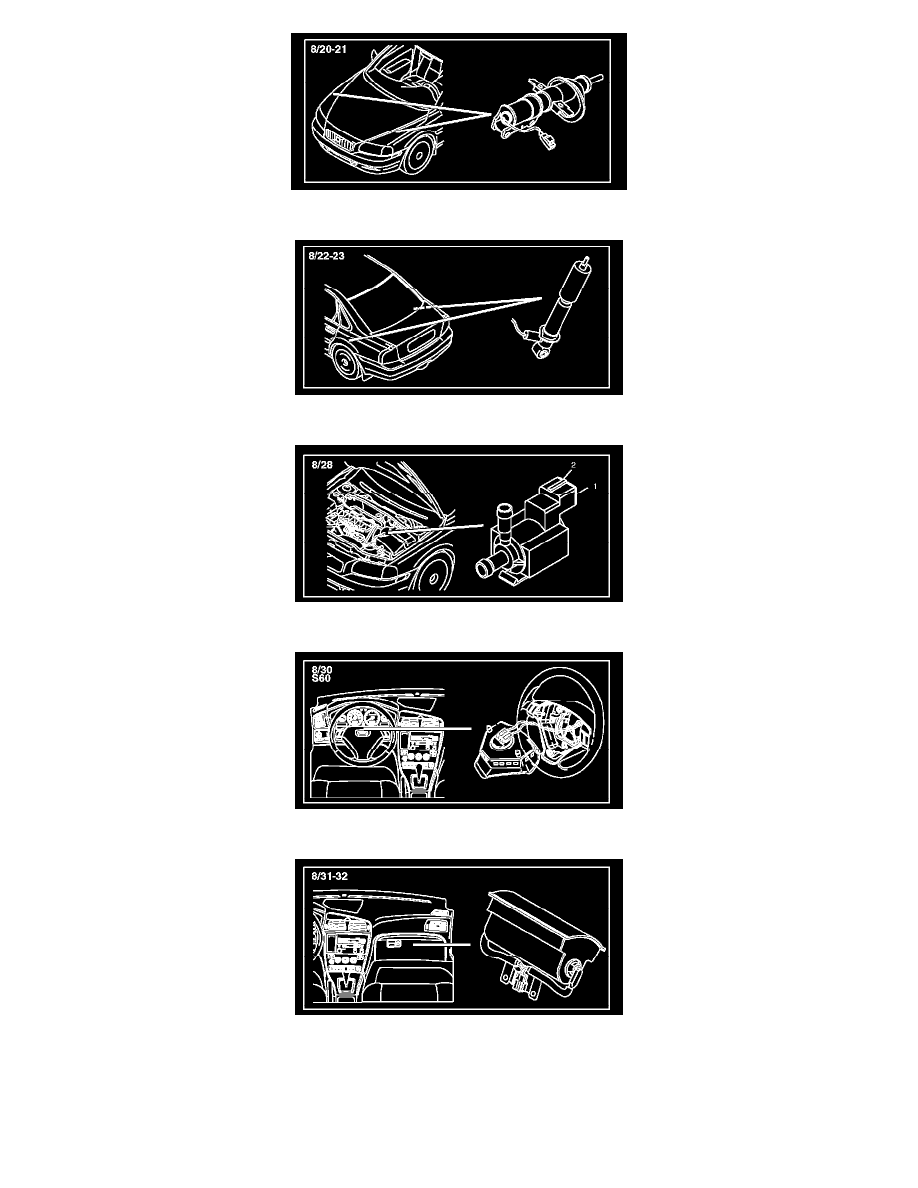 8/20-21

8/22-23

8/28

2

1

8/30
S60

8/31-32