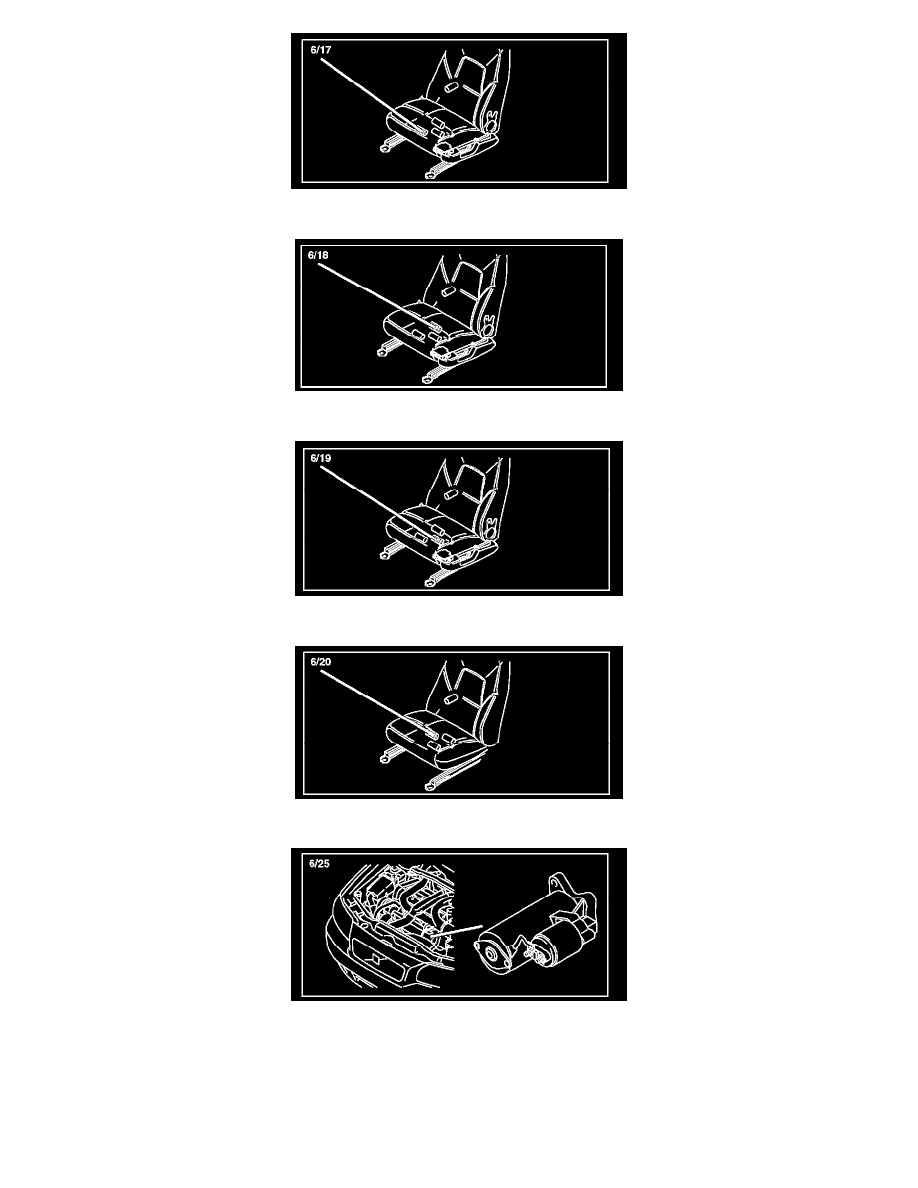 6/17

6/18

6/19

6/20

6/25