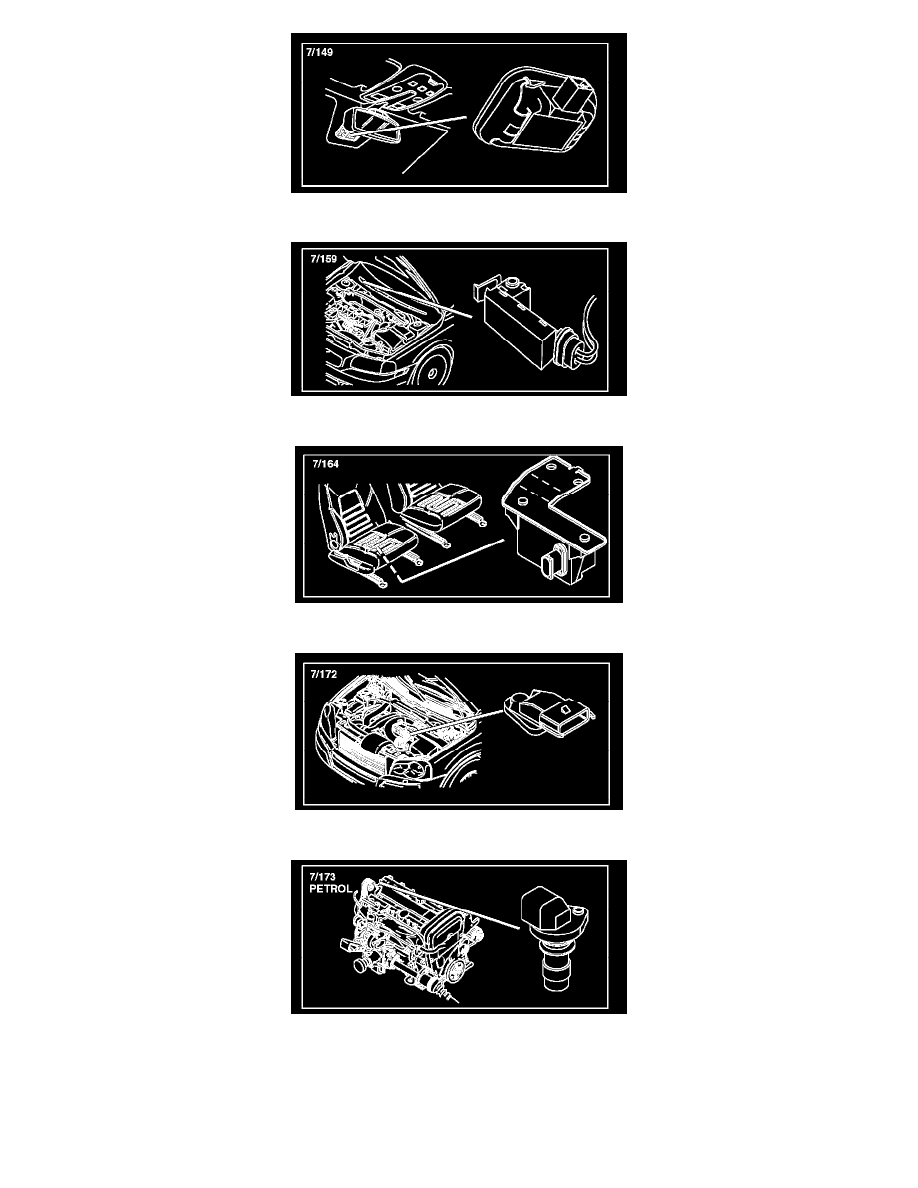 7/149

7/159

7/164

7/172

7/173
PETROL