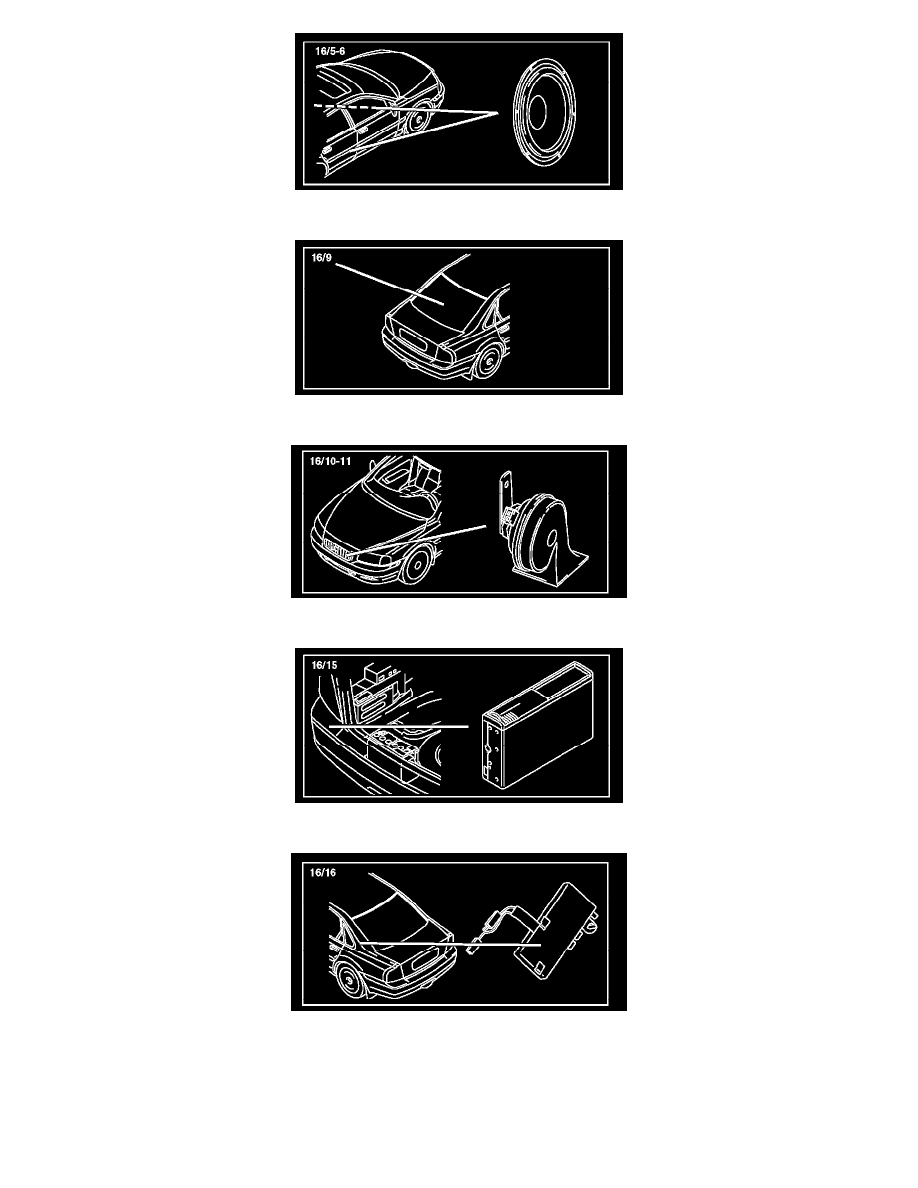 16/5-6

16/9

16/10-11

16/15

16/16