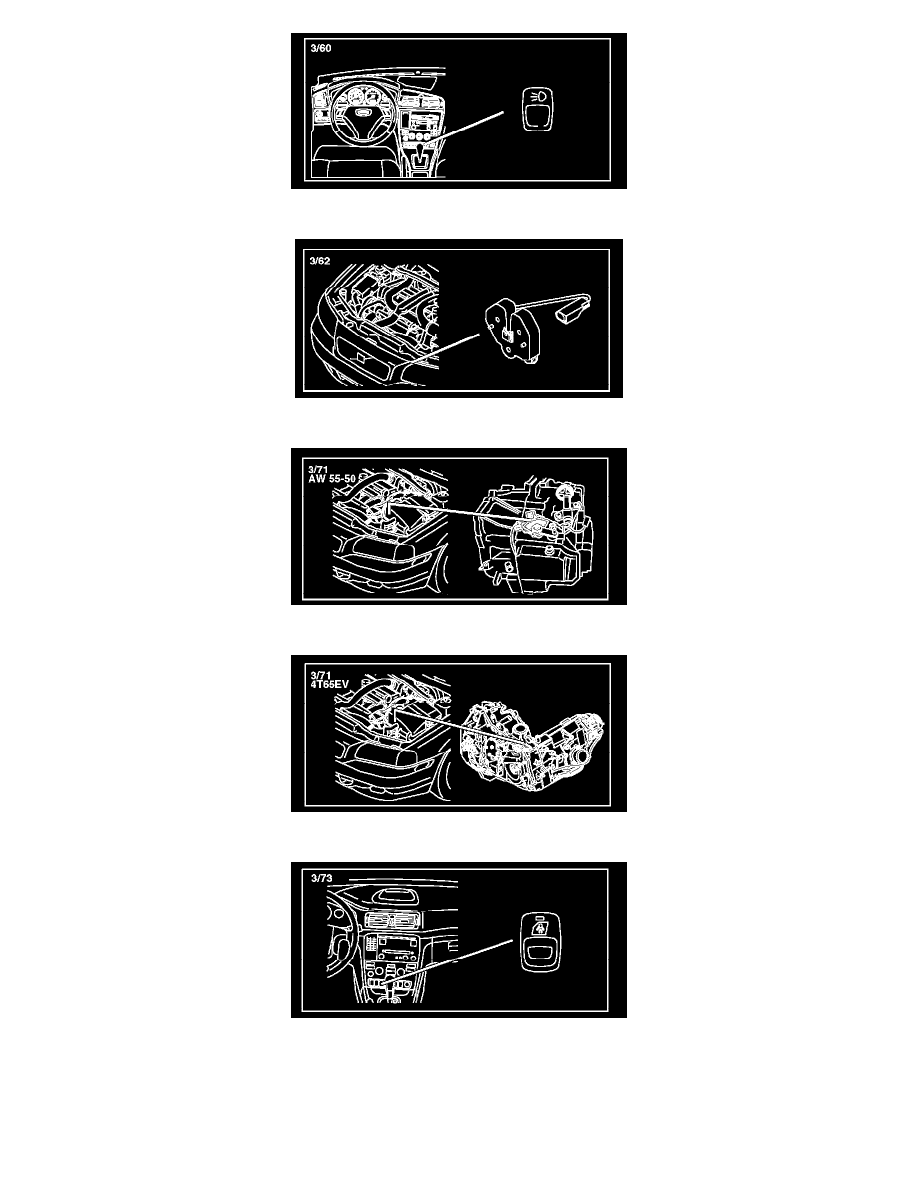 3/60

3/62

3/71
AW 55-50

3/71
4T65EV

3/73