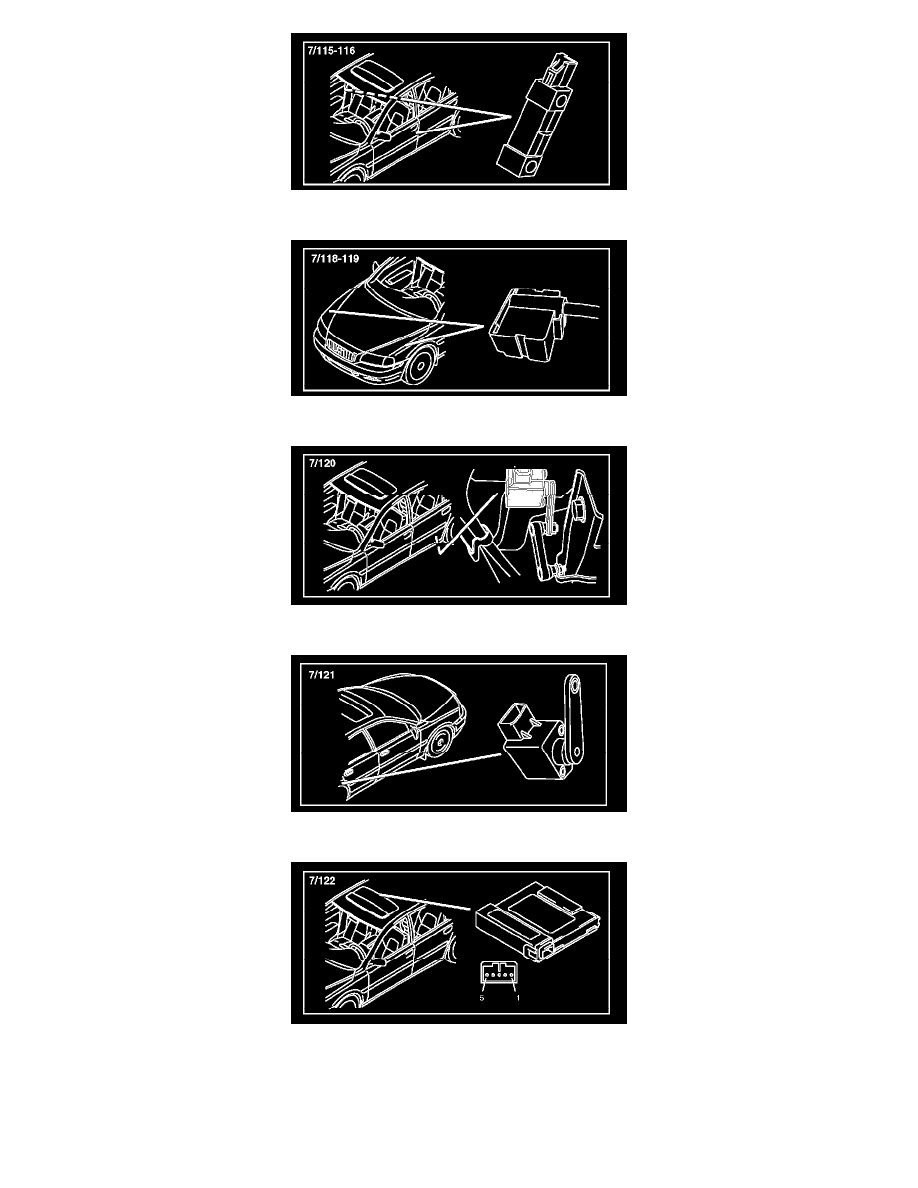 7/115-116

7/118-119

7/120

7/121

7/122

5 1