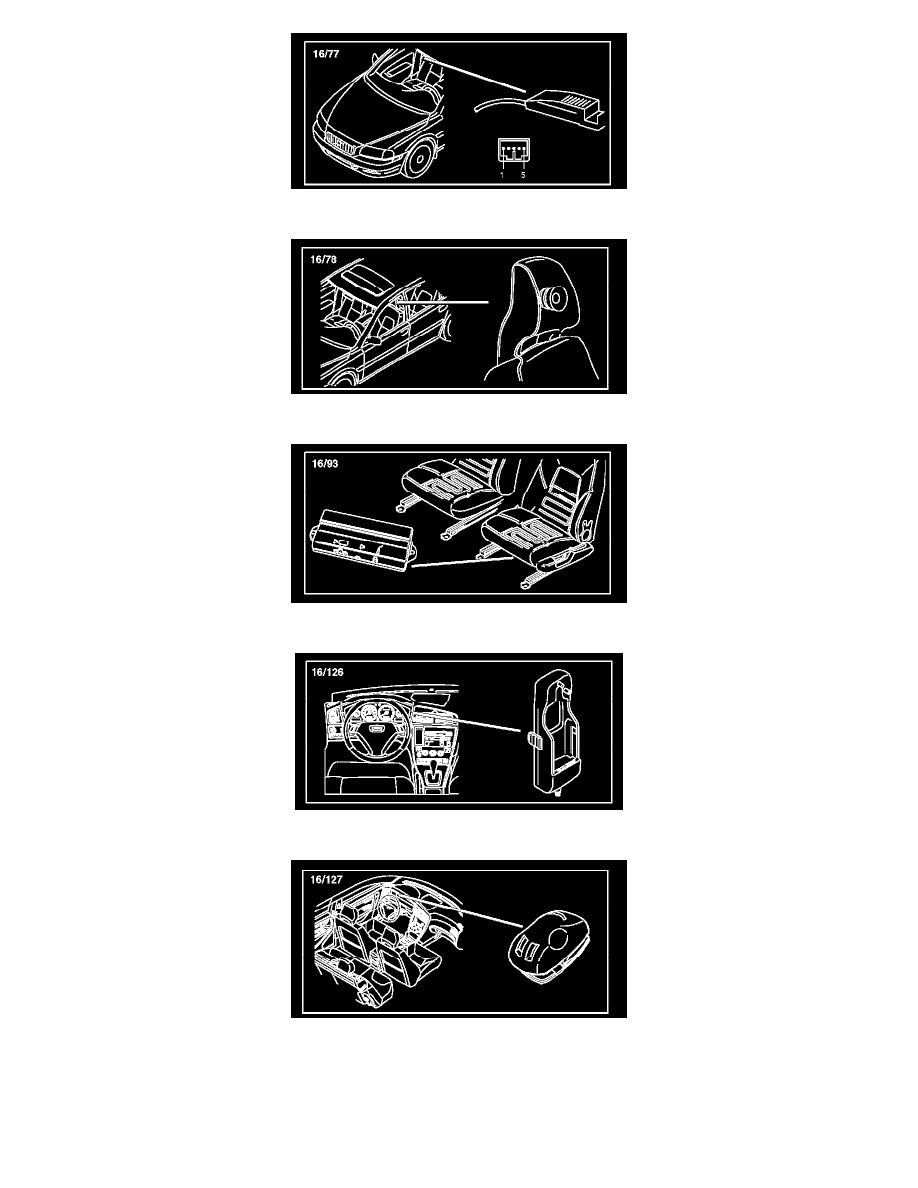 16/77

1 5

16/78

16/93

16/126

16/127