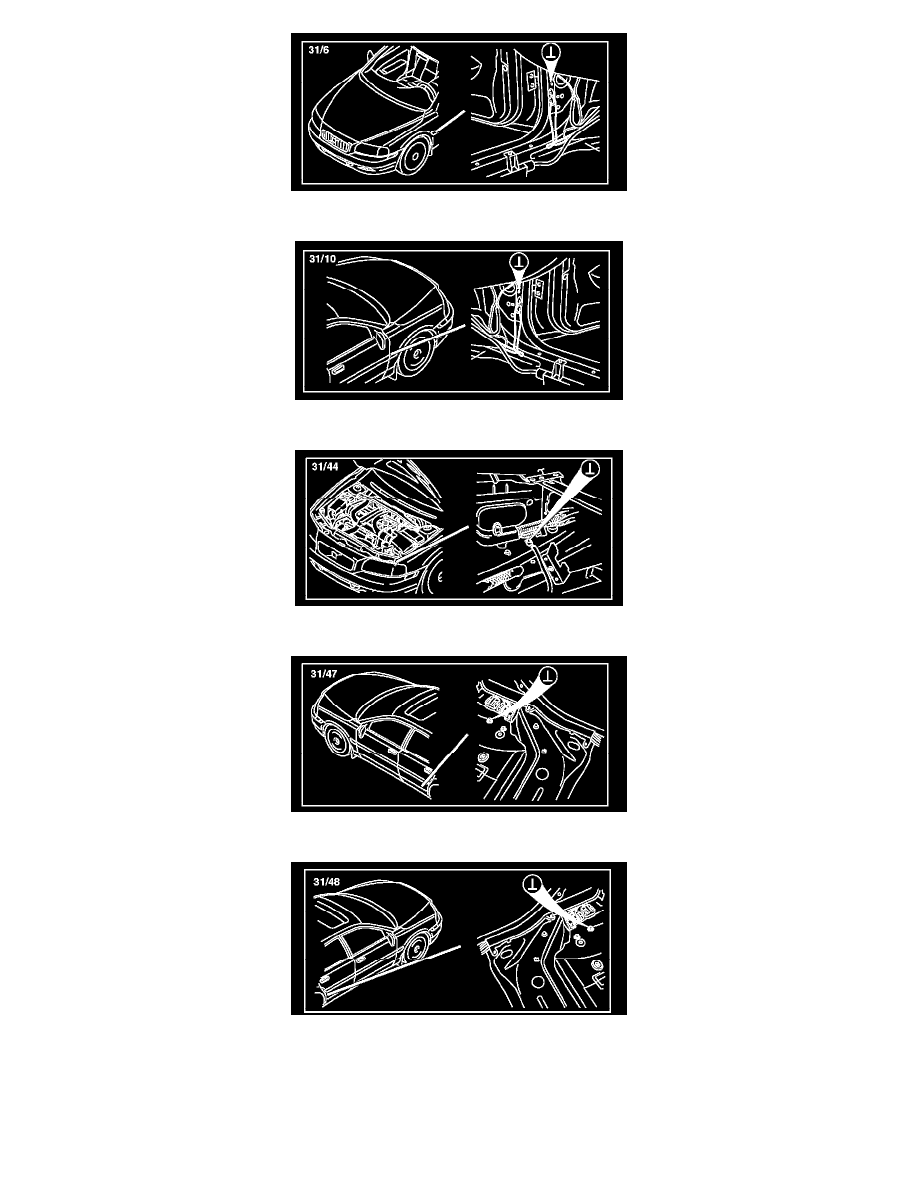 31/6

31/10

31/44

31/47

31/48