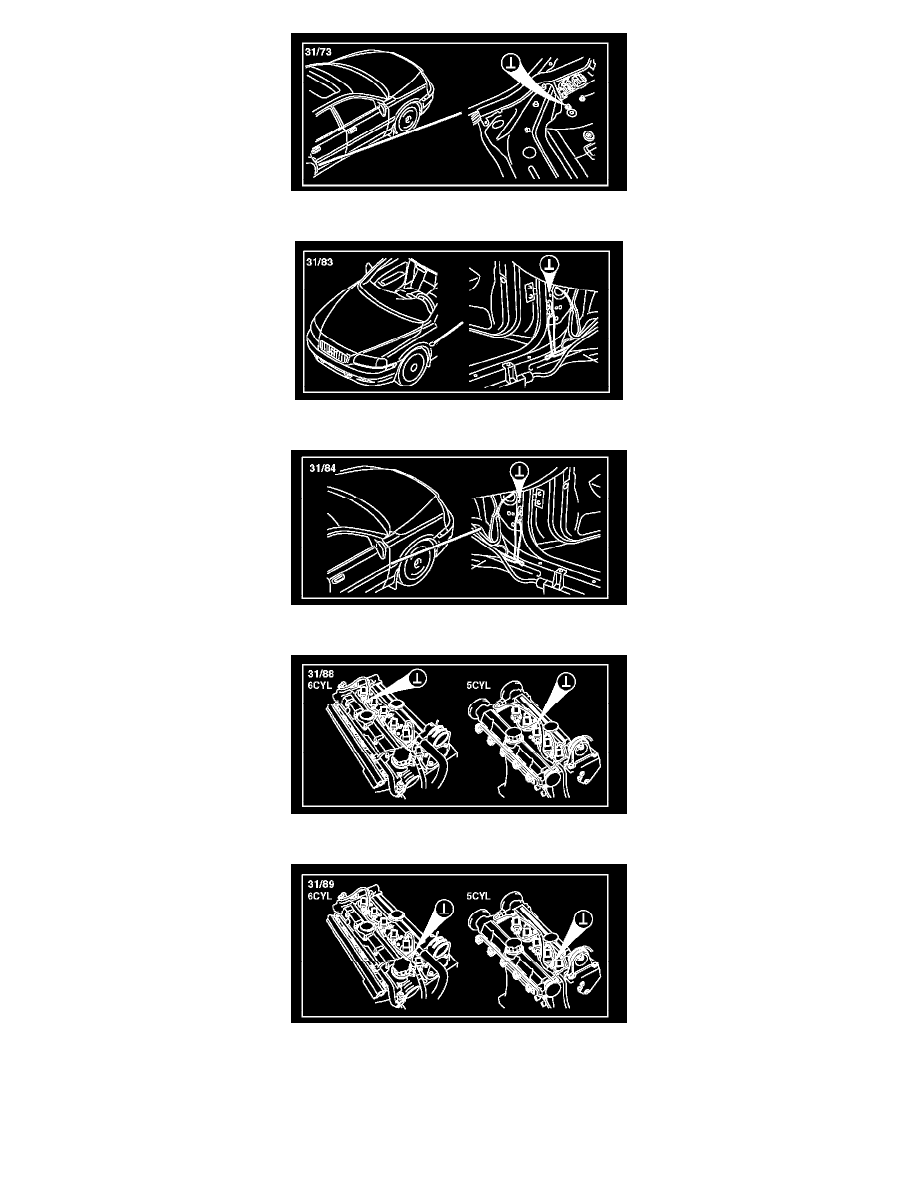 31/73

31/83

31/84

31/88
6CYL

5CYL

31/89
6CYL

5CYL