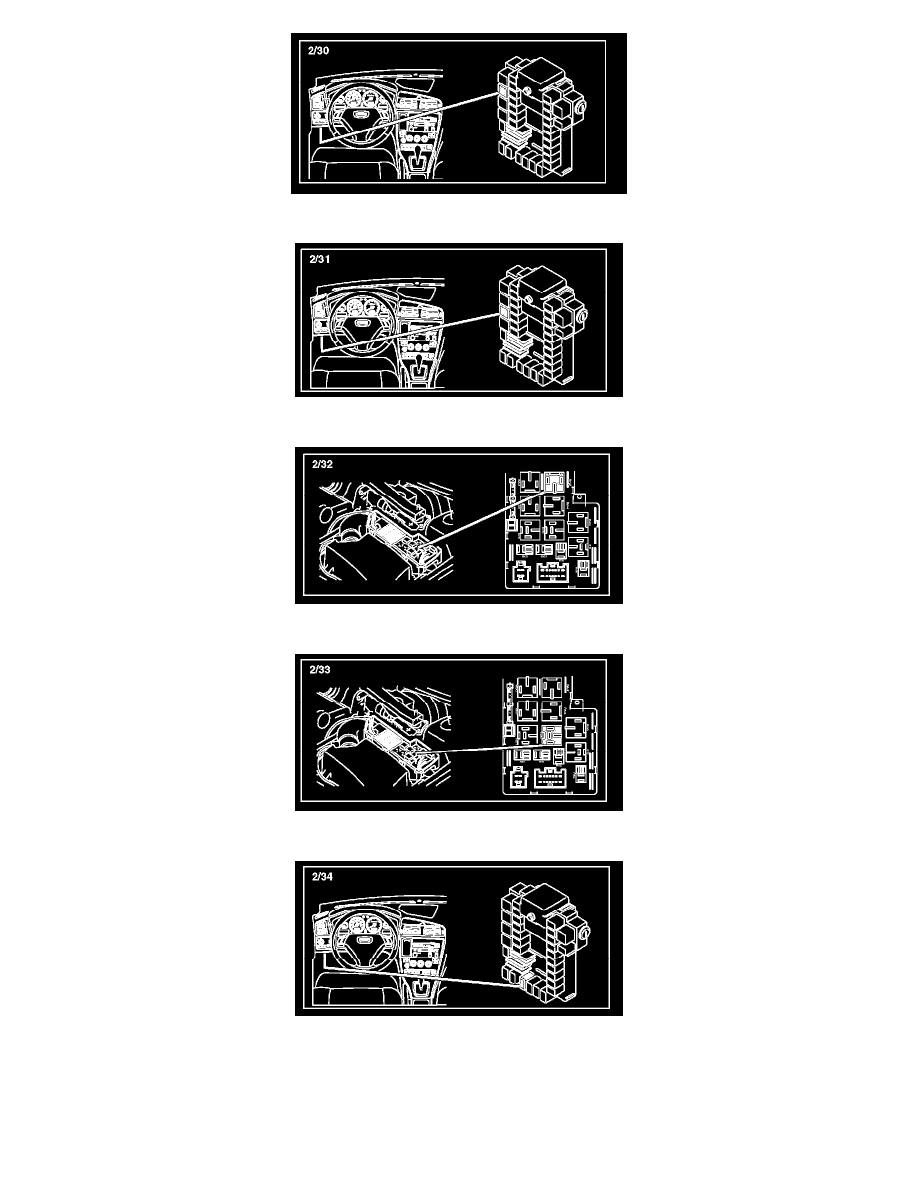 2/30

2/31

2/32

2/33

2/34