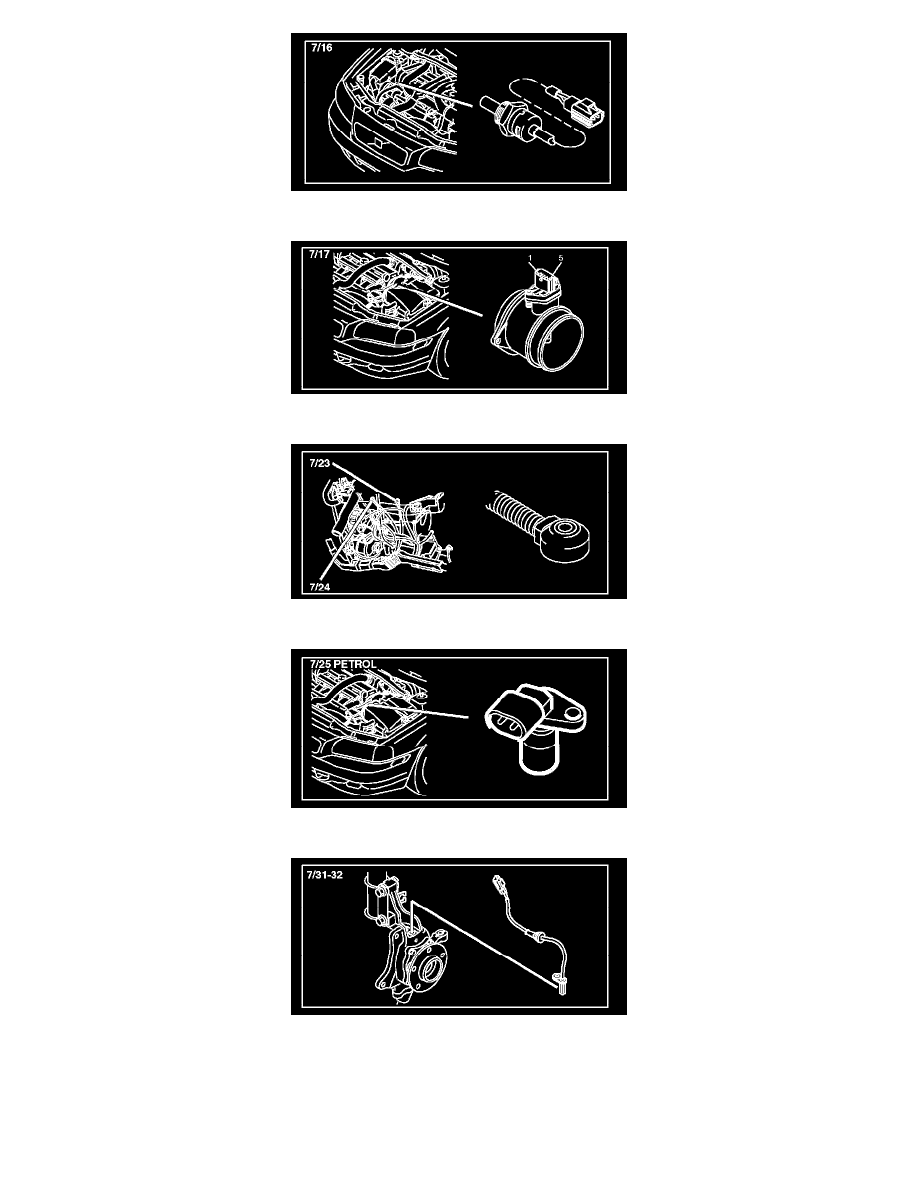 7/16

7/17
1 5

7/23
7/24

7/25 PETROL

7/31-32