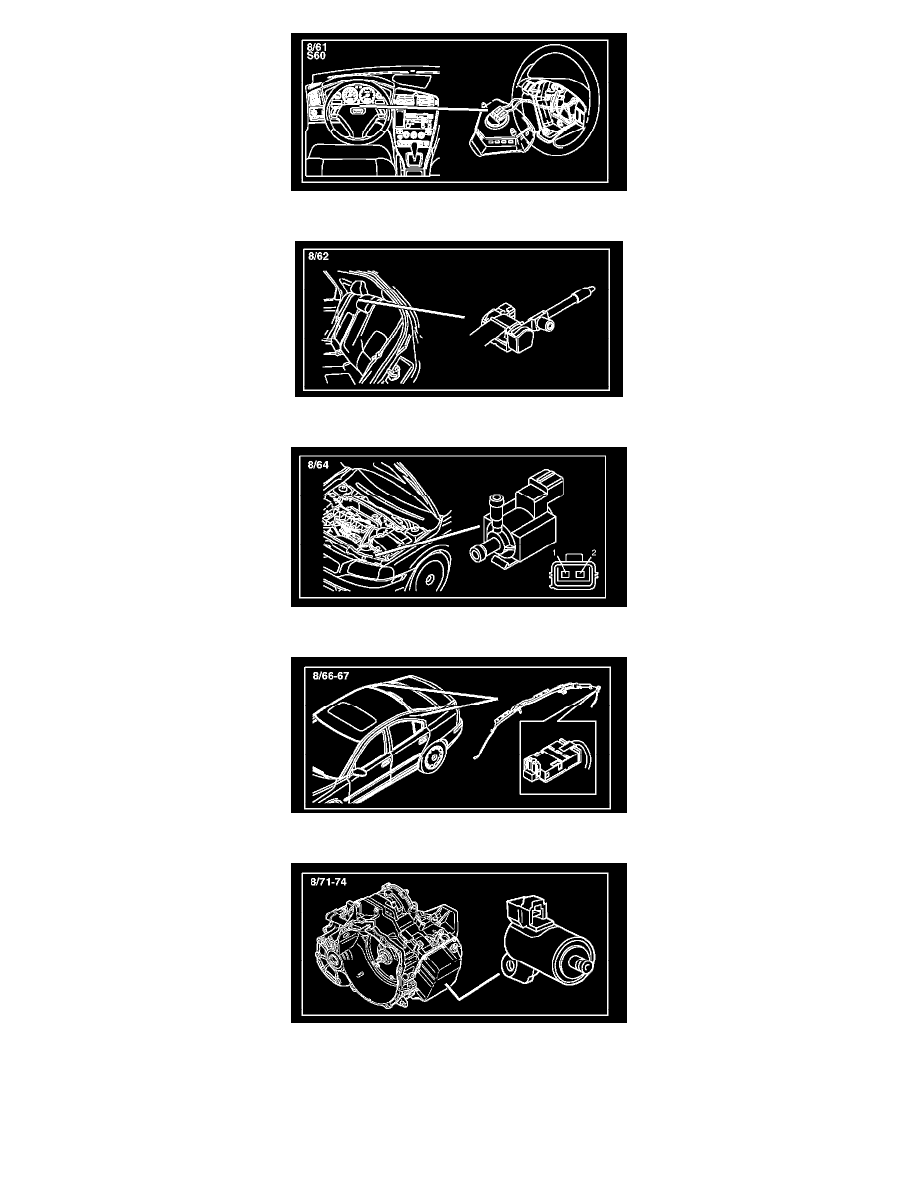 8/61
S60

8/62

8/64

1 2

8/66-67

8/71-74