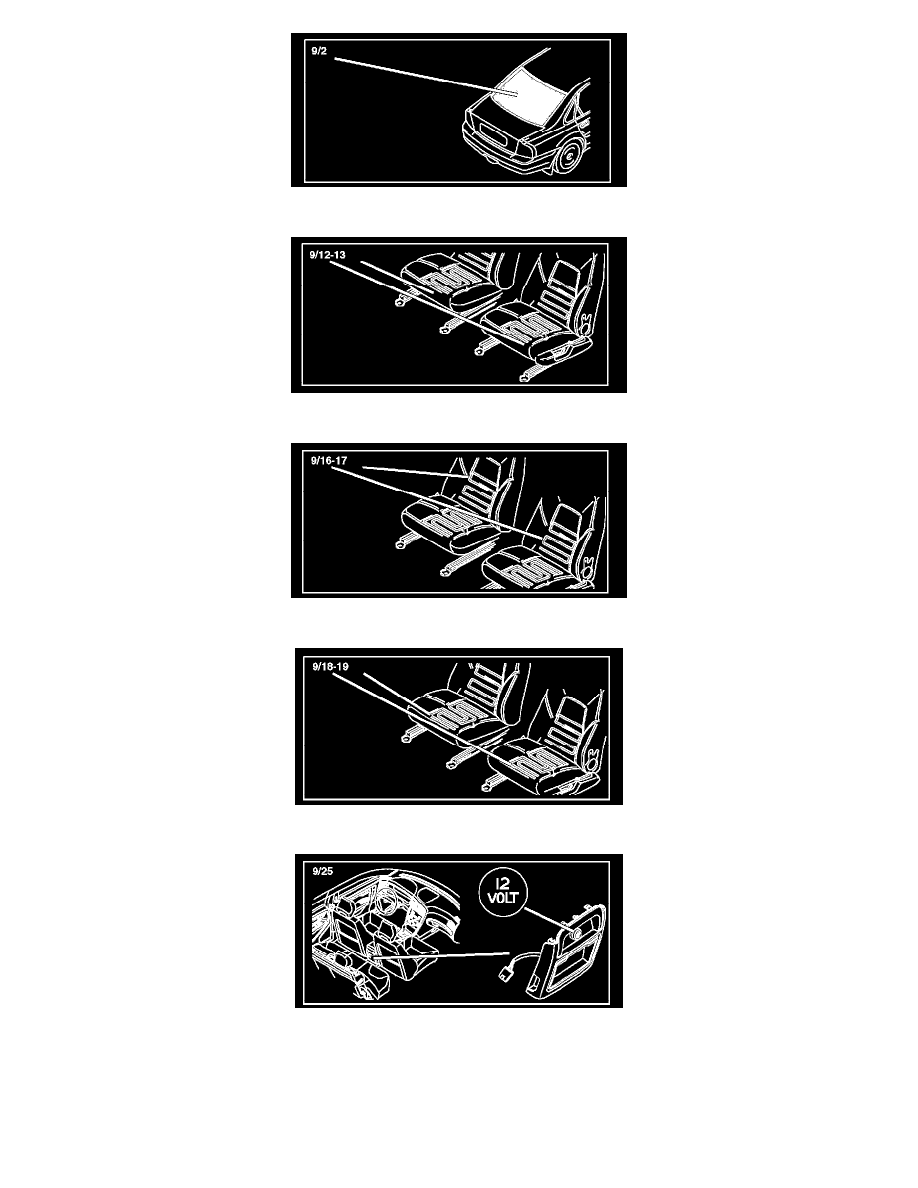 9/2

9/12-13

9/16-17

9/18-19

9/25

12
VOLT