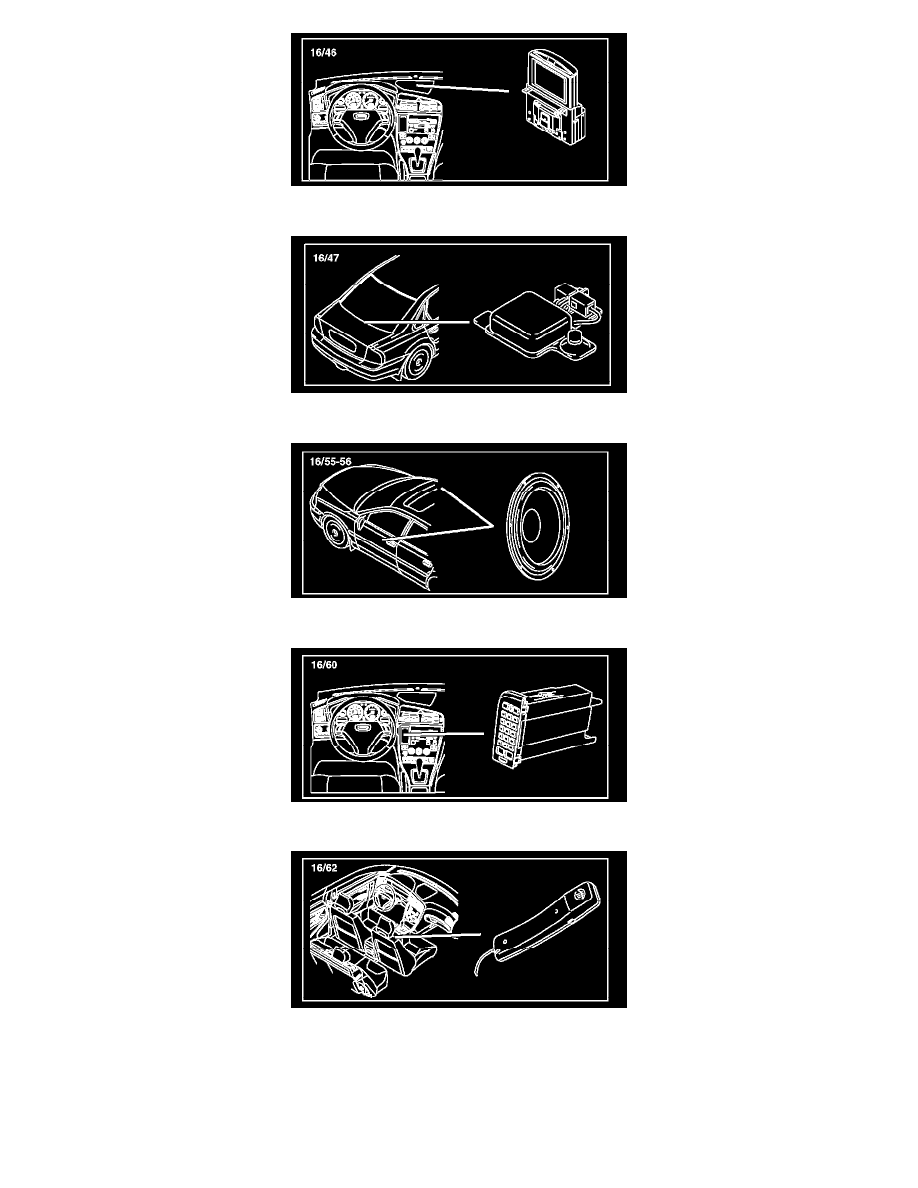 16/46

16/47

16/55-56

16/60

16/62