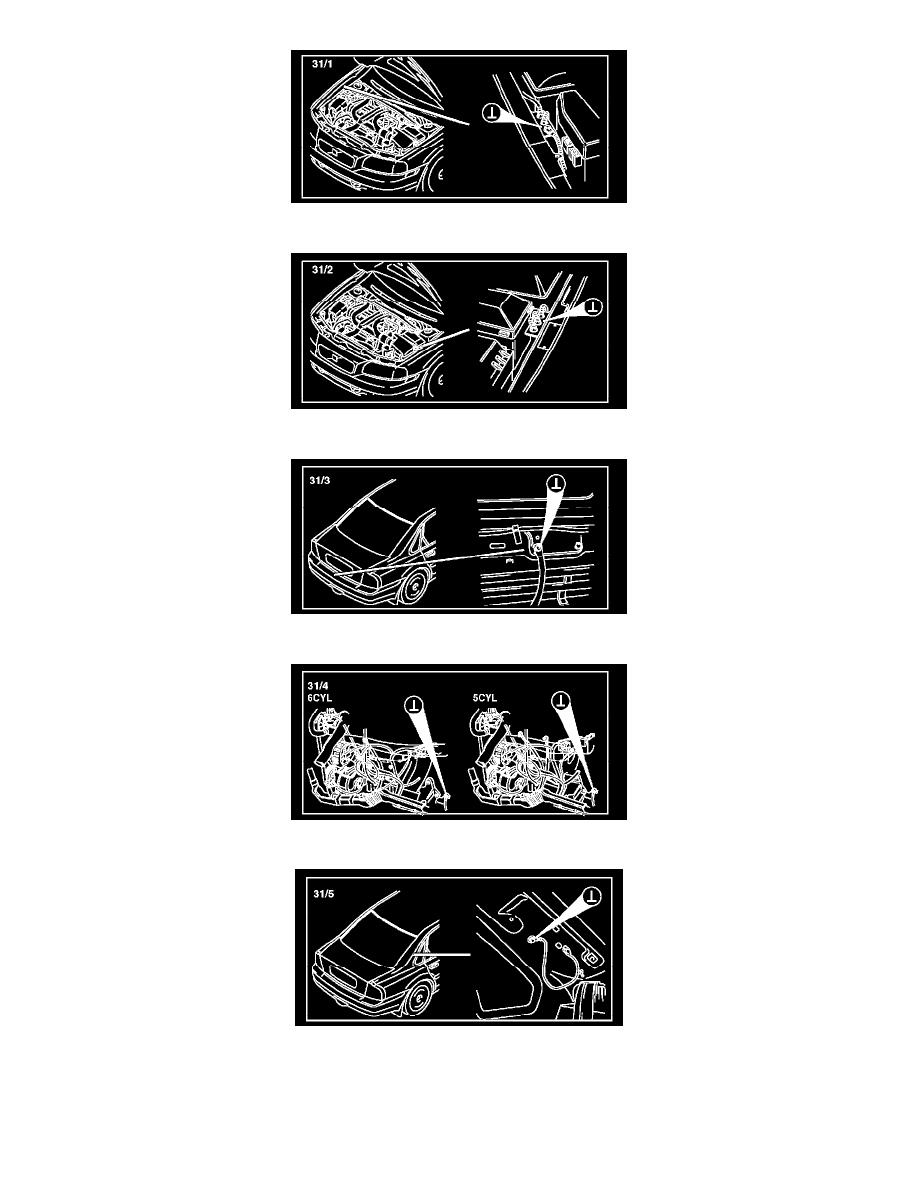 31/1

31/2

31/3

31/4
6CYL

5CYL

31/5