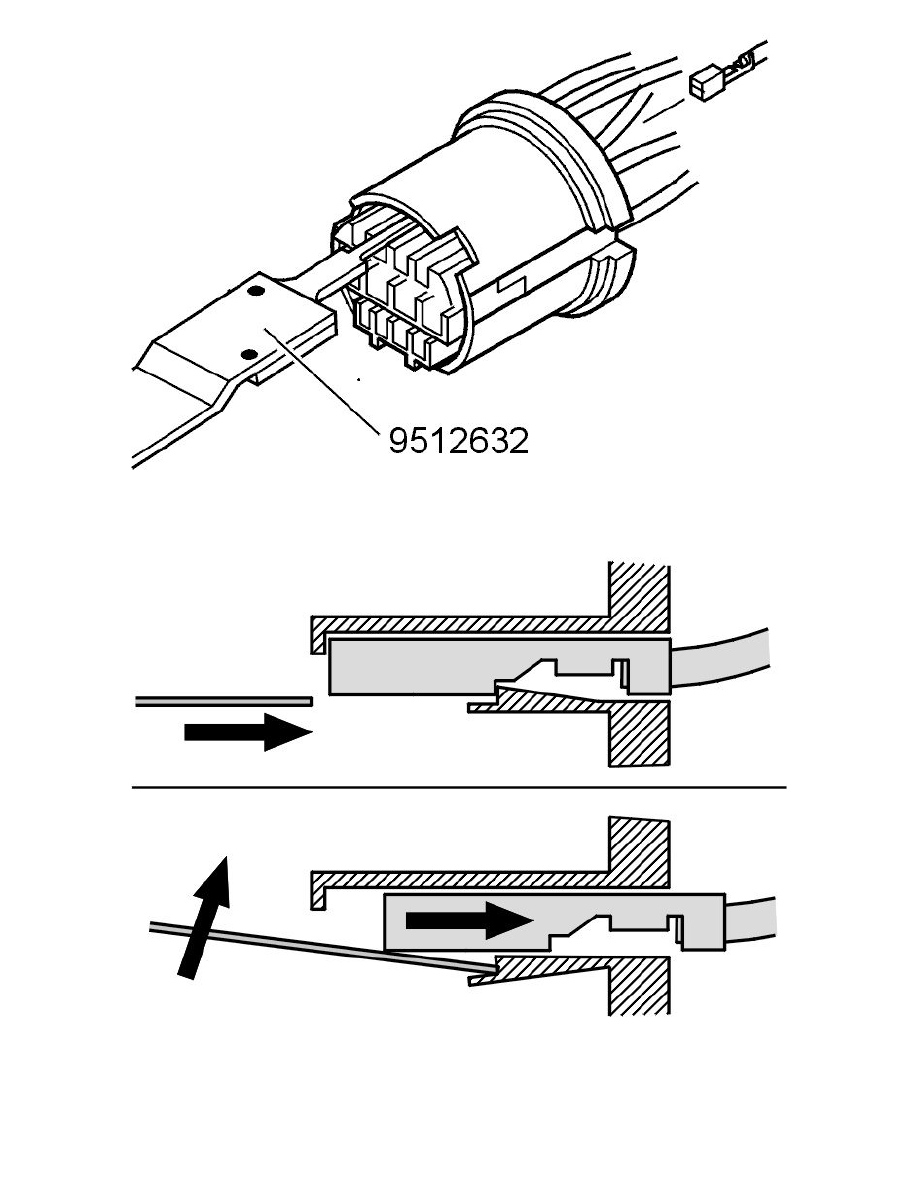 9512632