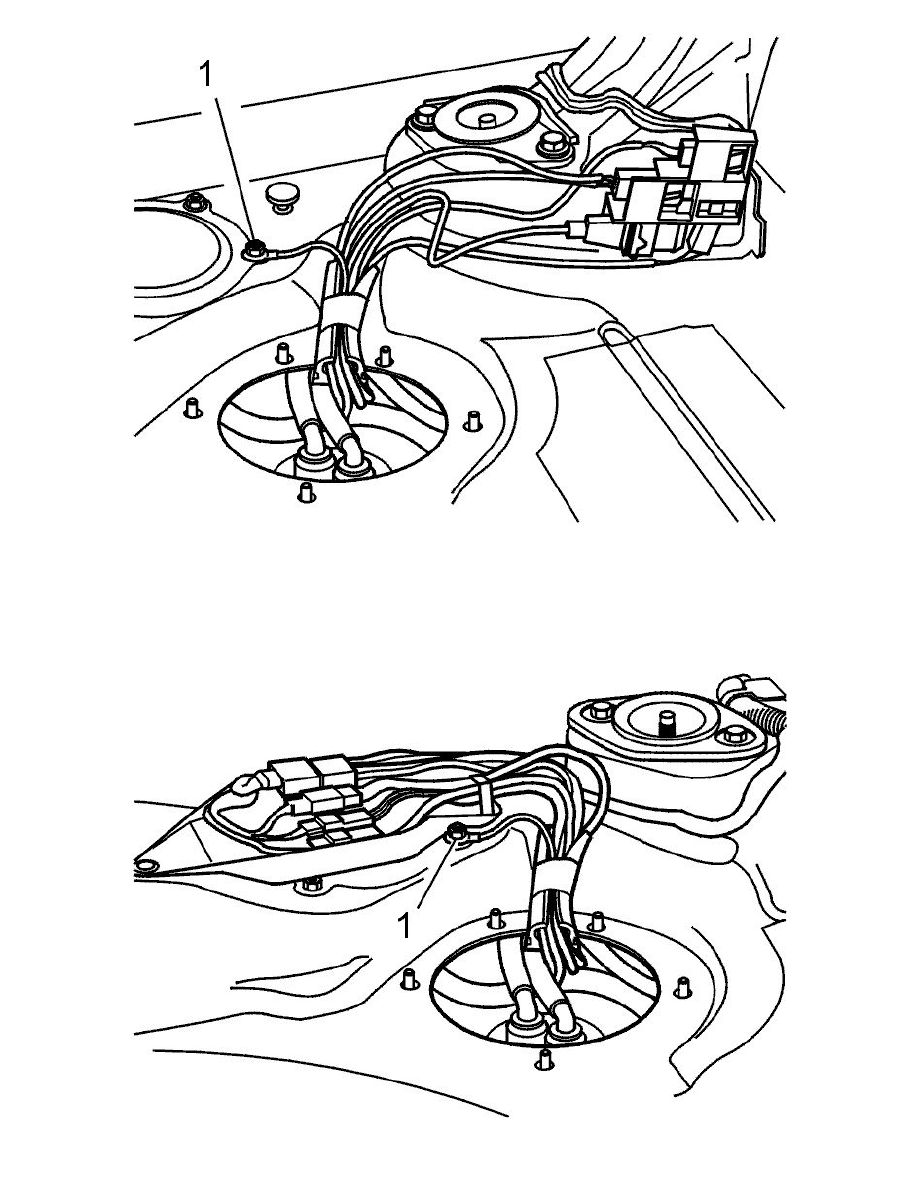 1

1