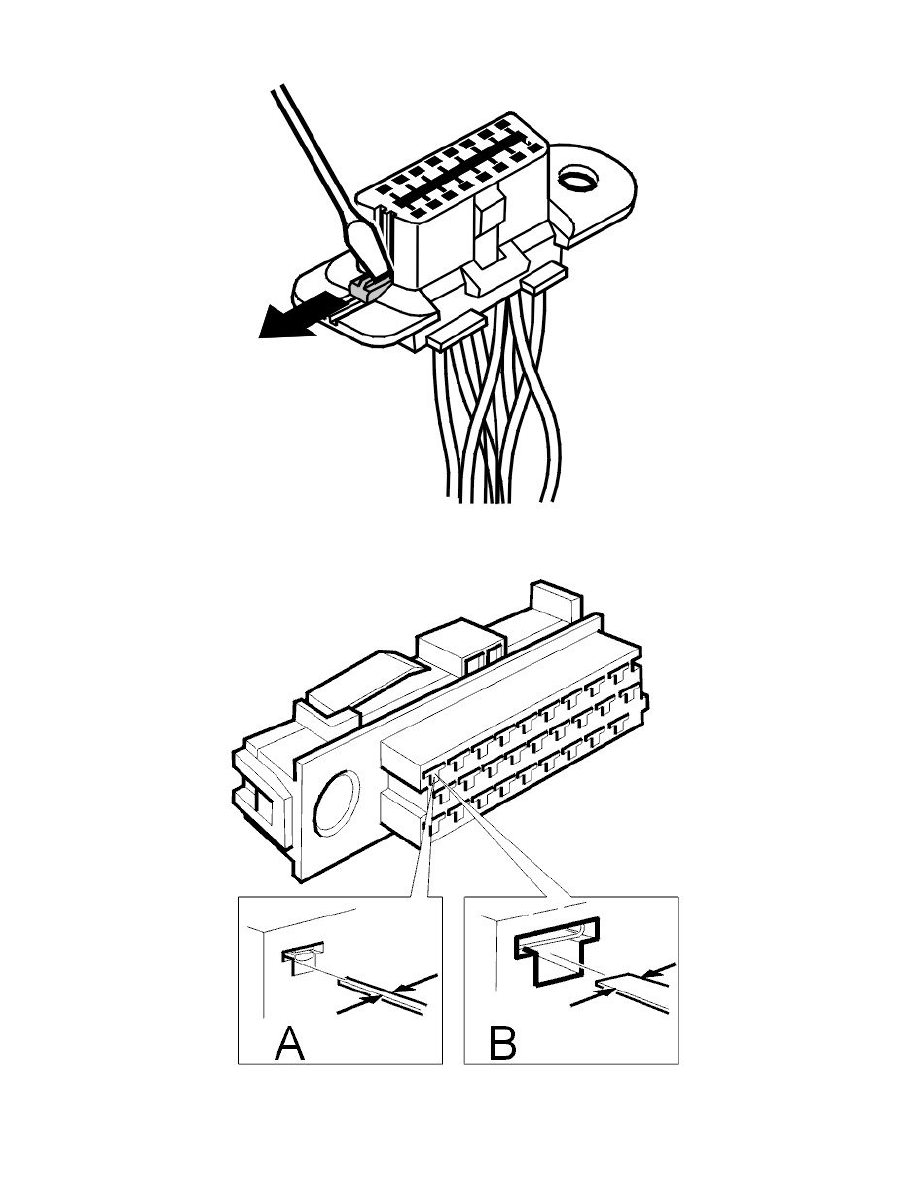 A

B