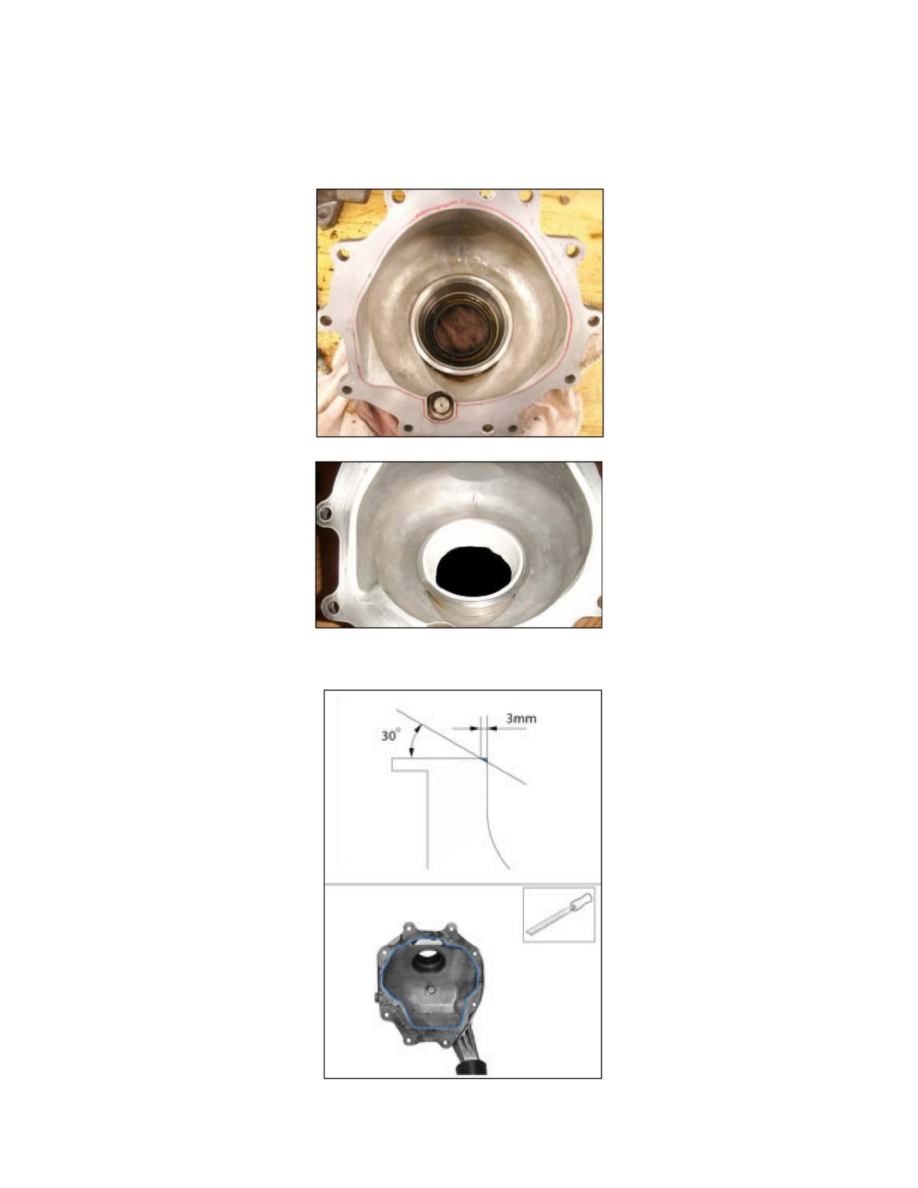 30°

3mm