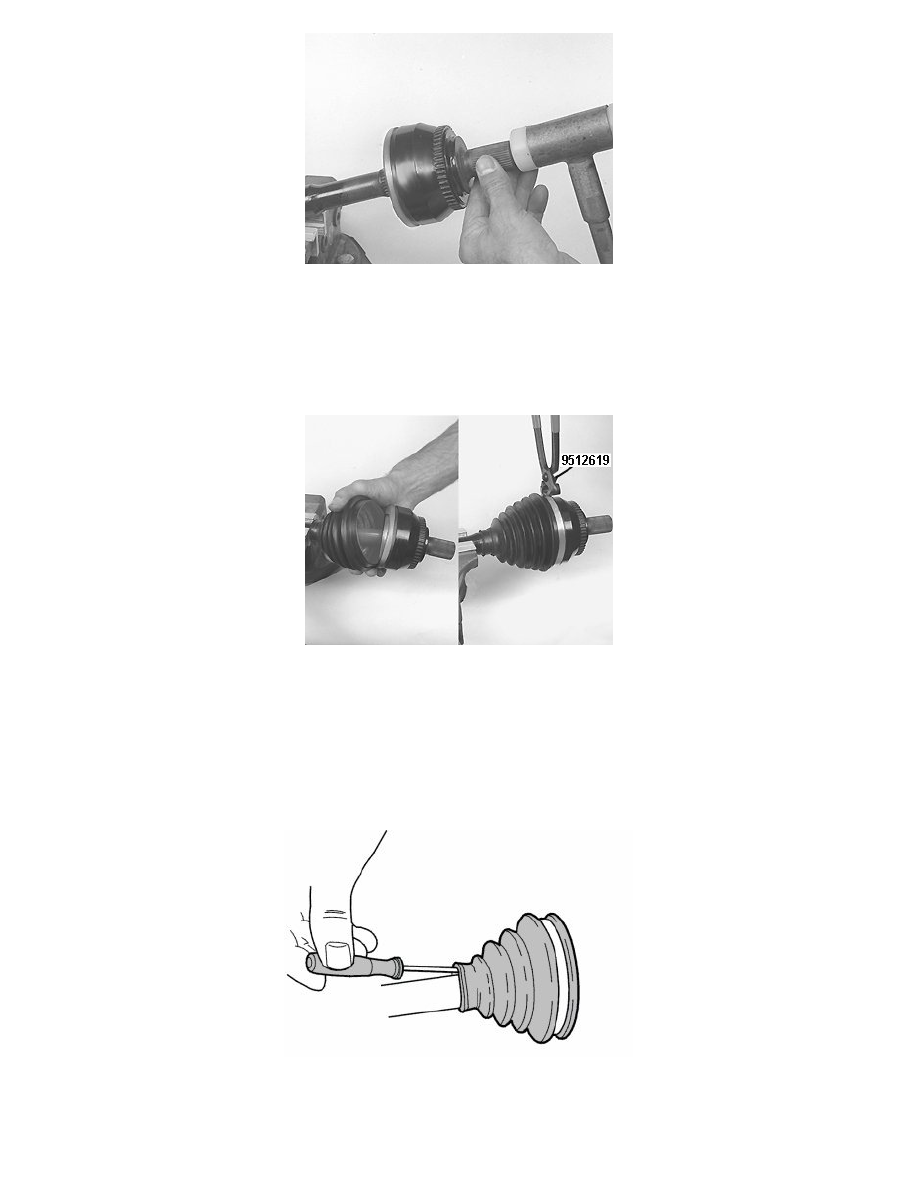 9512619