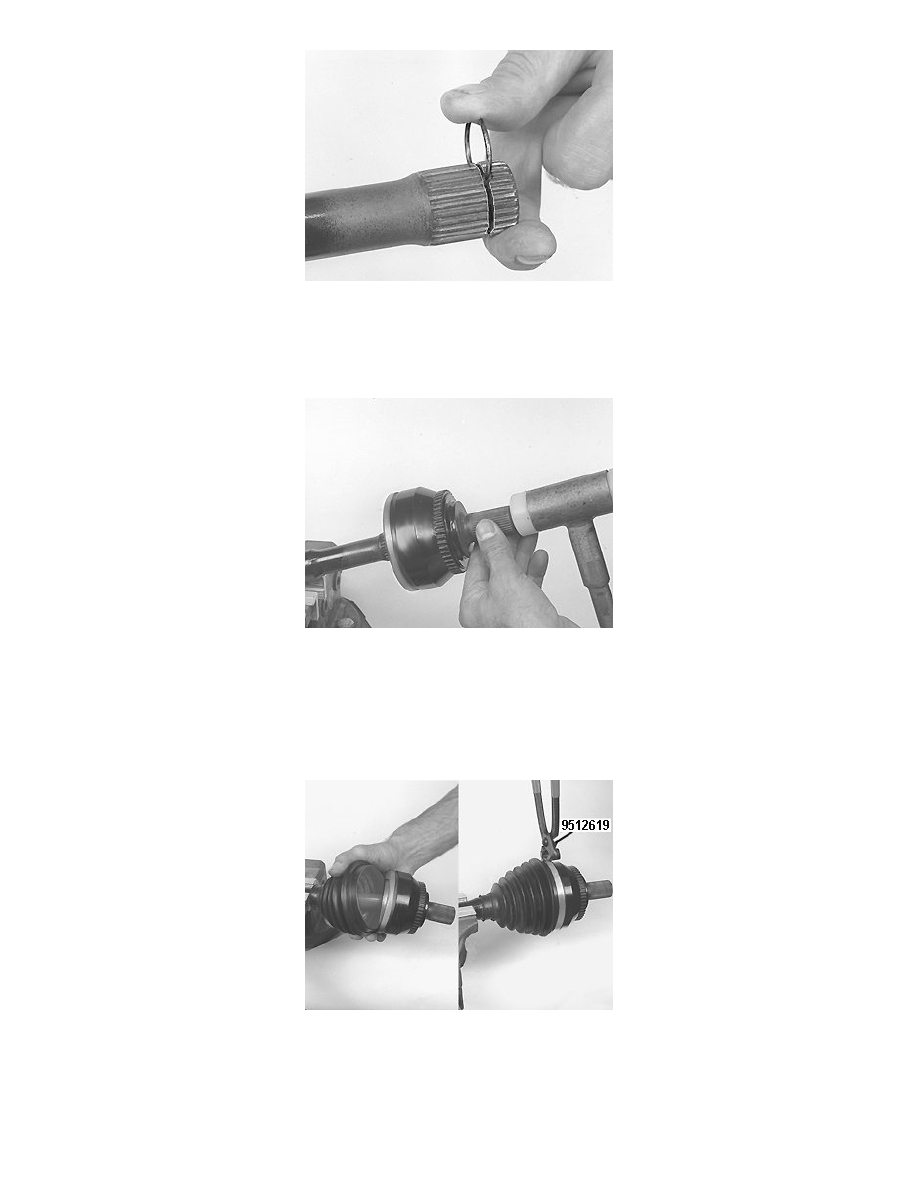 9512619