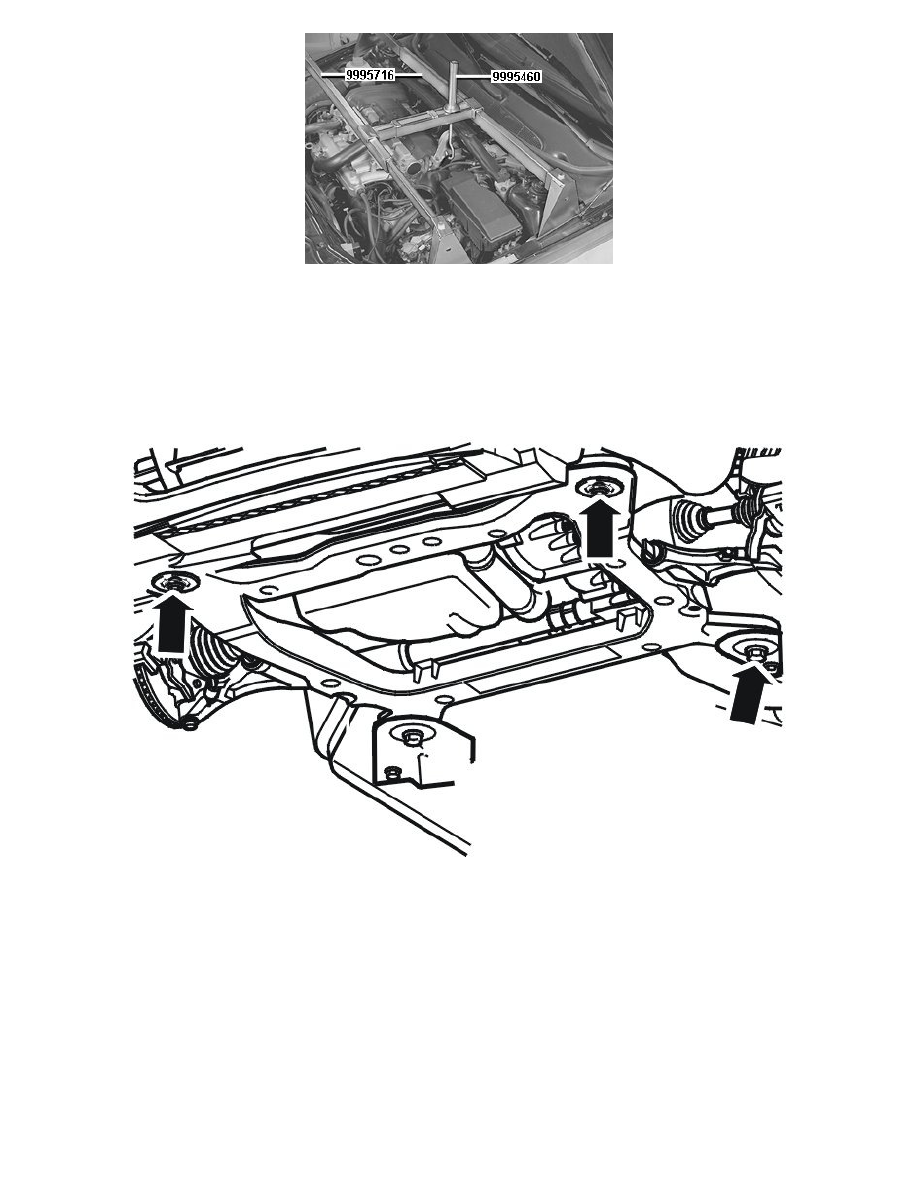 9995716
9995460