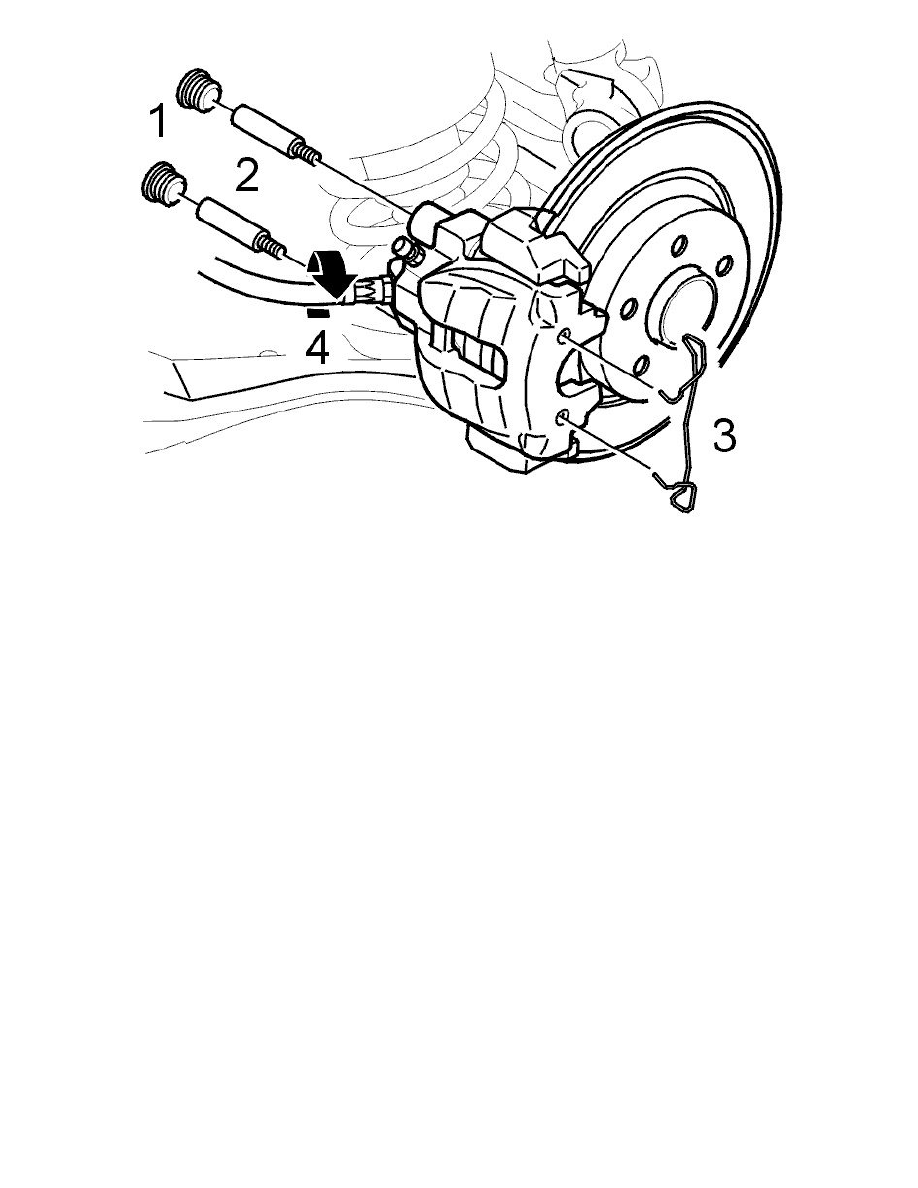 1
2
4
3