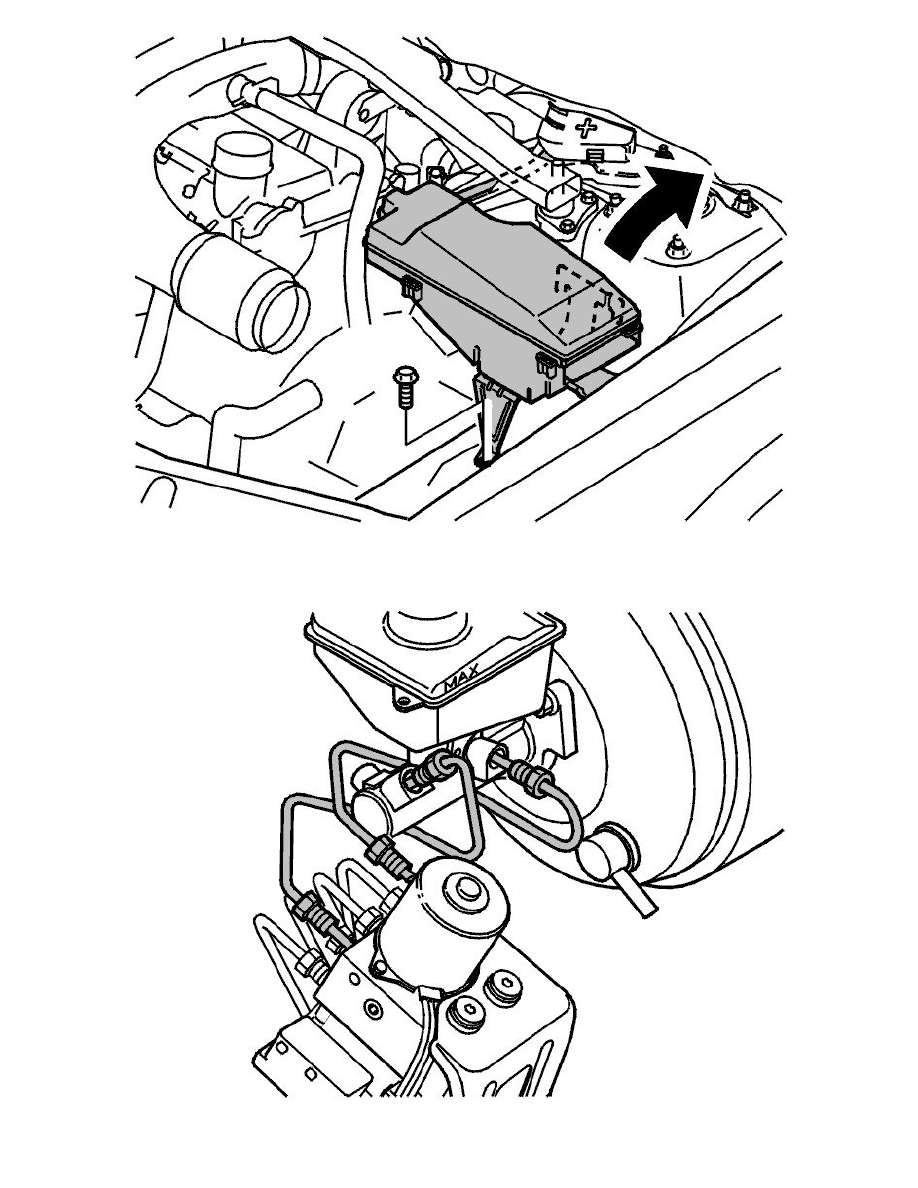 +

MAX