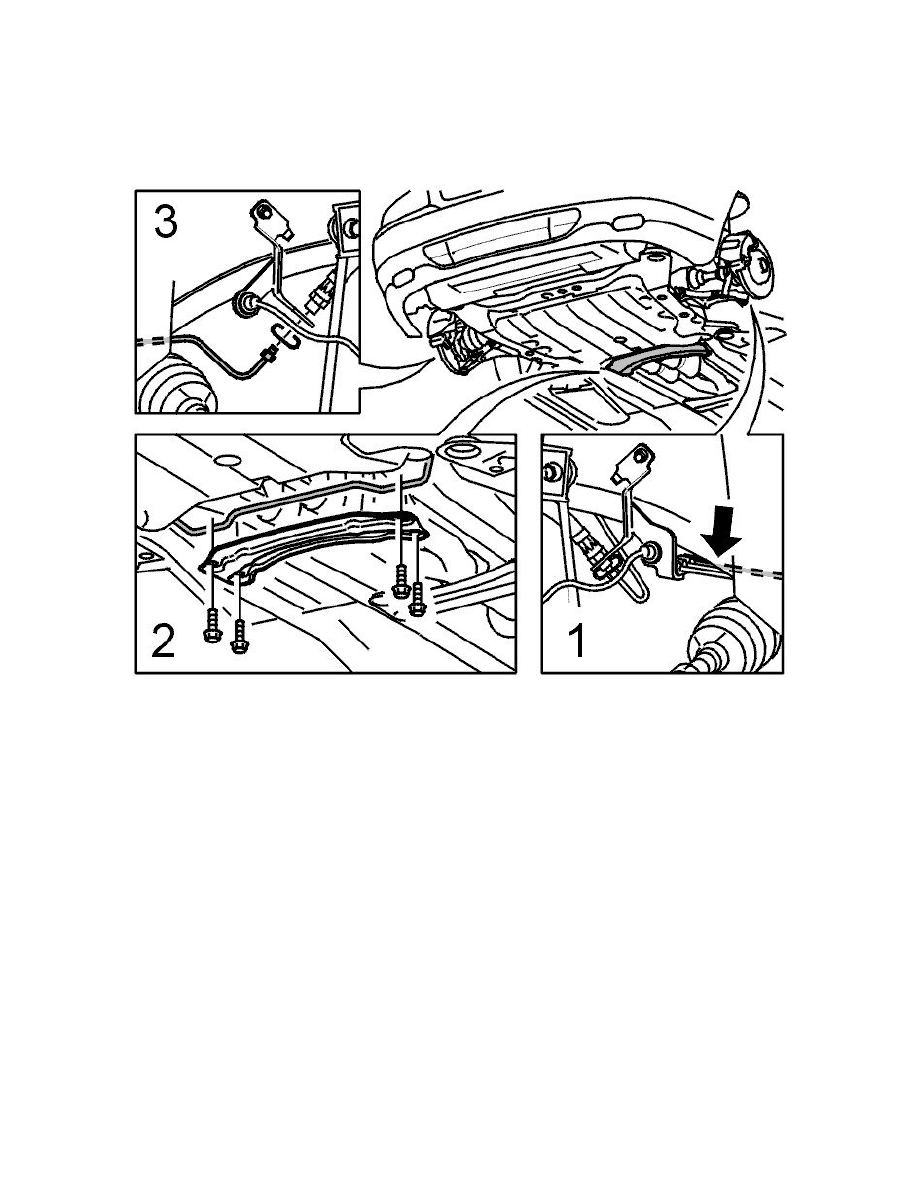 3

2

1