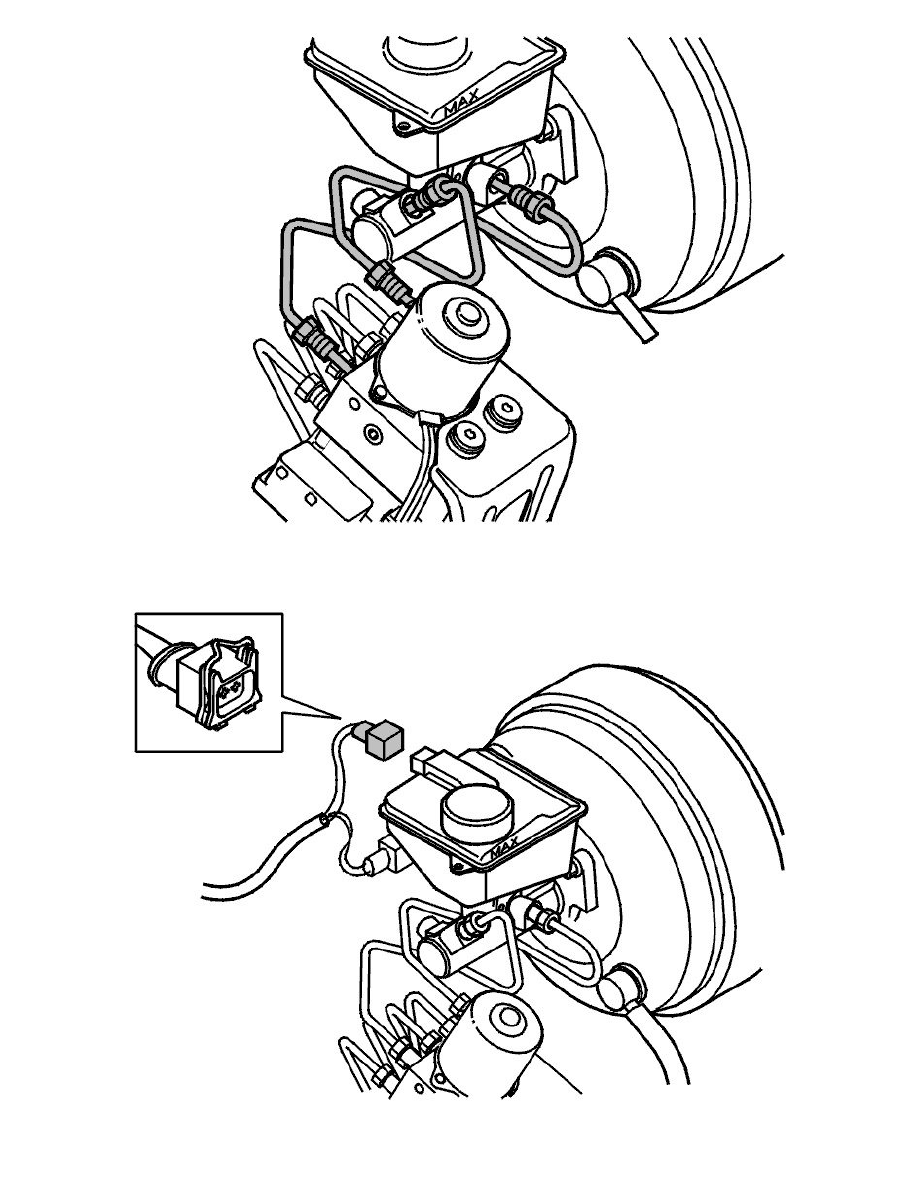 MAX

MAX