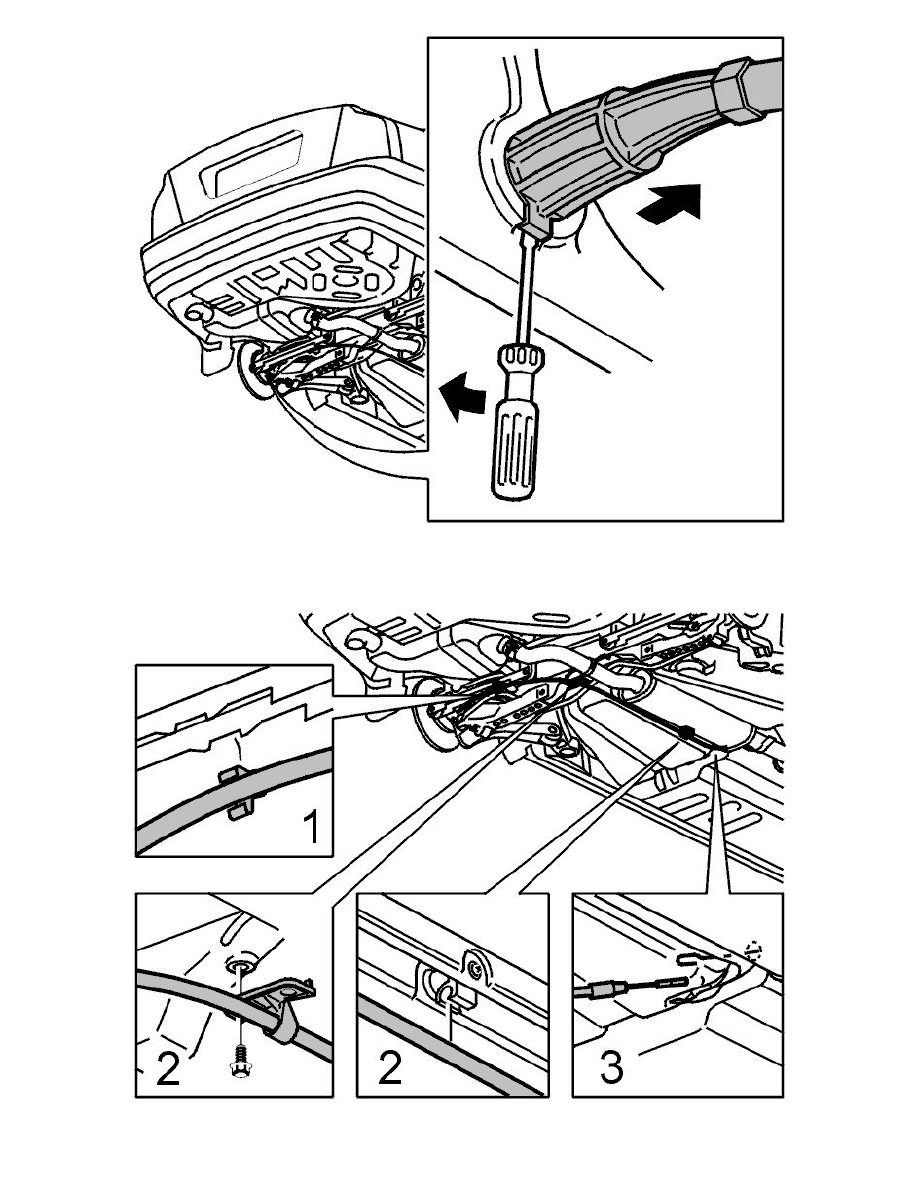 1

2

2

3