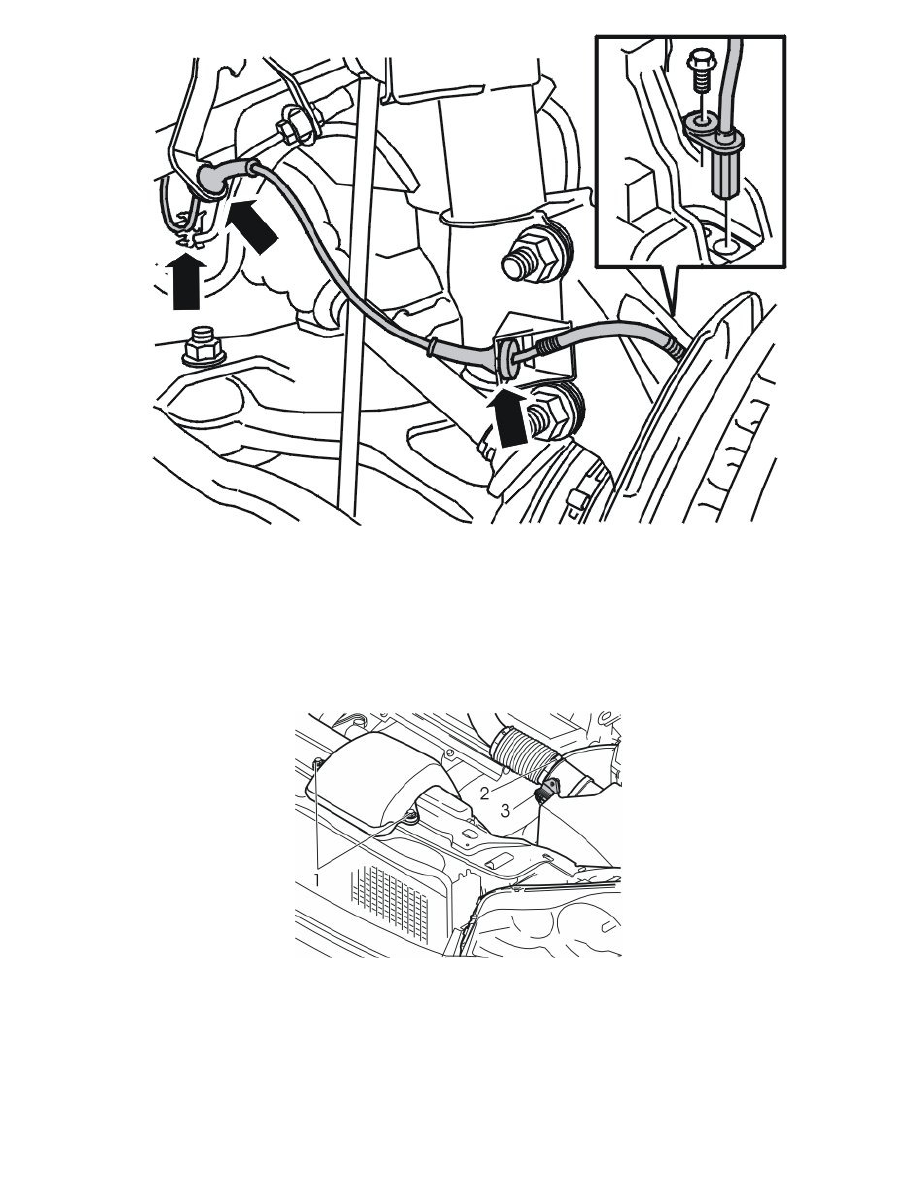 2
3
1